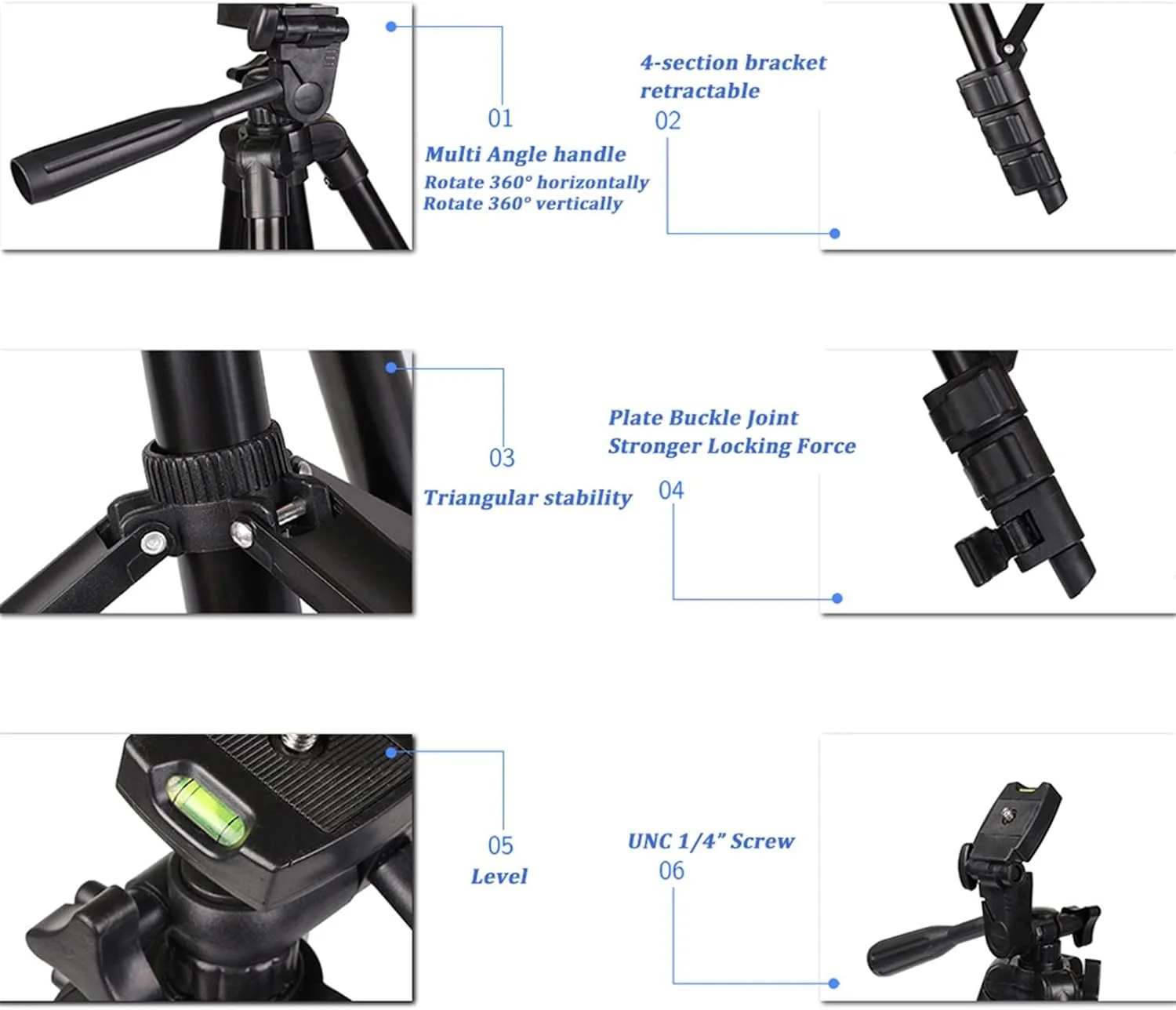 01
Multi Angle handle
Rotate 360° horizontally
Rotate 360° vertically

4-section bracket
retractable
02

03
Triangular stability

Plate Buckle Joint
Stronger Locking Force
04

05
Level

UNC 1/4" Screw
06