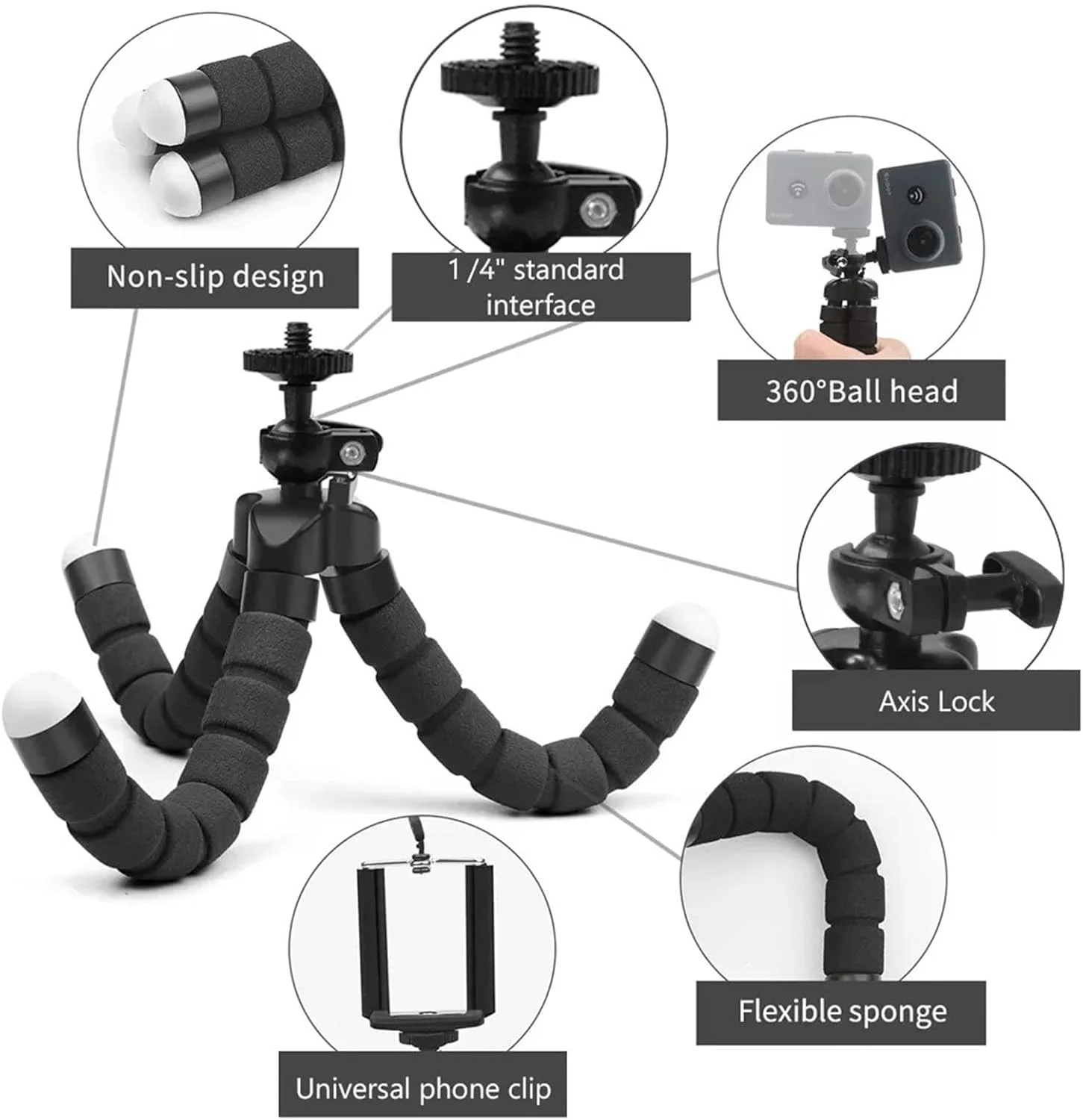 Non-slip design

1/4" standard interface

360°Ball head

Axis Lock

Flexible sponge

Universal phone clip