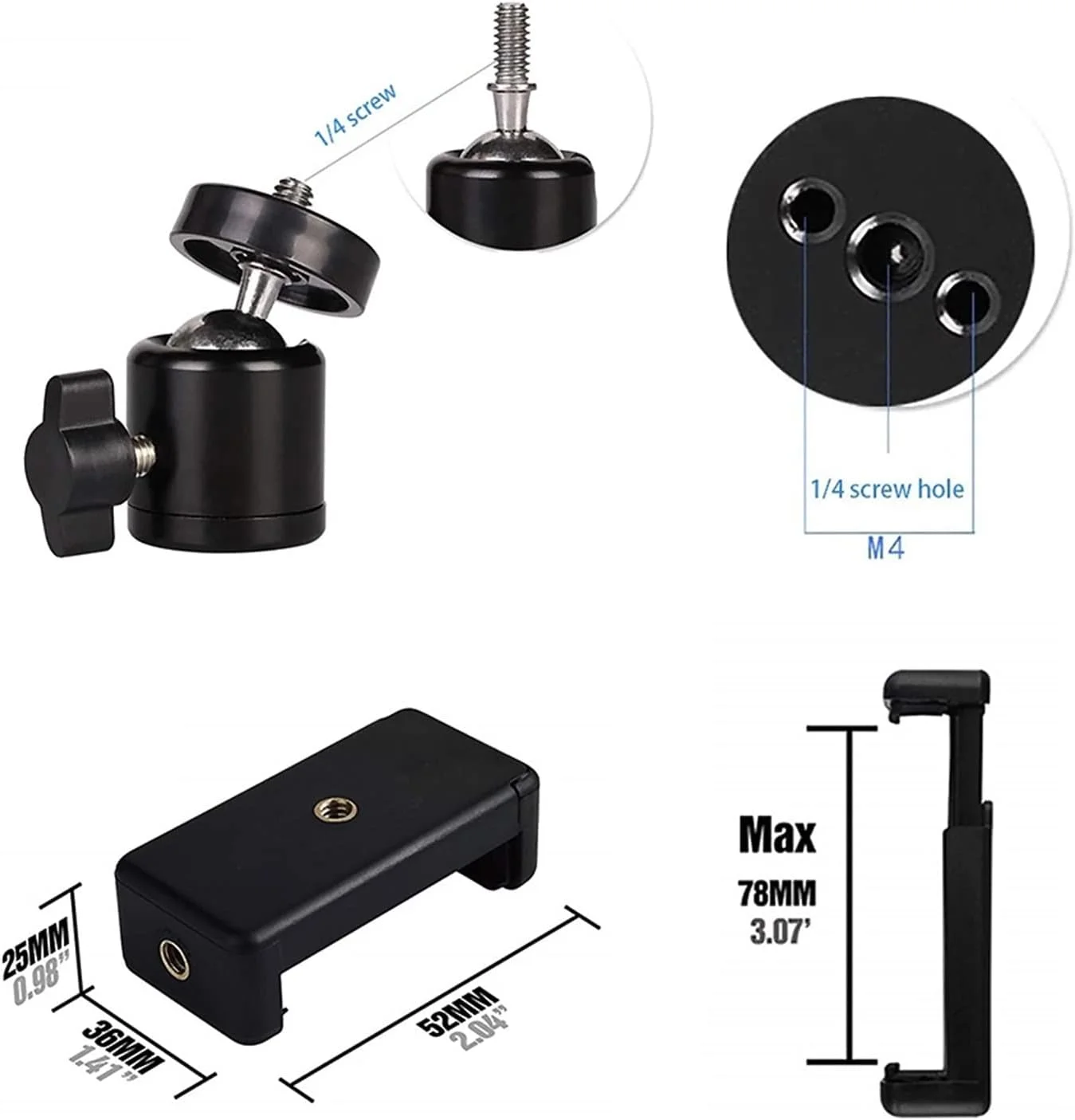 1/4 screw

1/4 screw hole

M4

25MM
0.98"

36MM
1.41"

52MM
2.04"

Max
78MM
3.07'