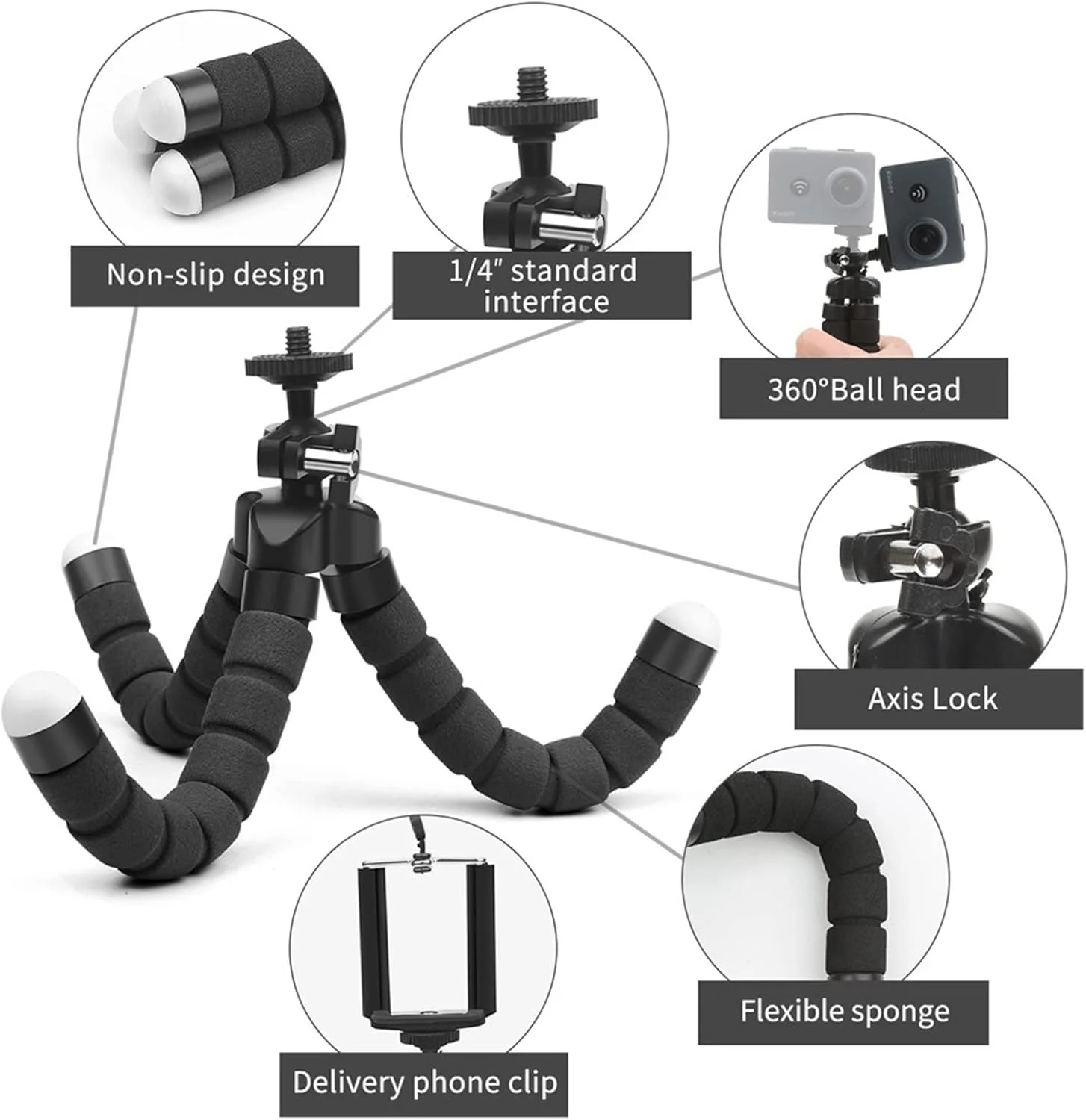 Non-slip design

1/4" standard interface

360°Ball head

Axis Lock

Flexible sponge

Delivery phone clip