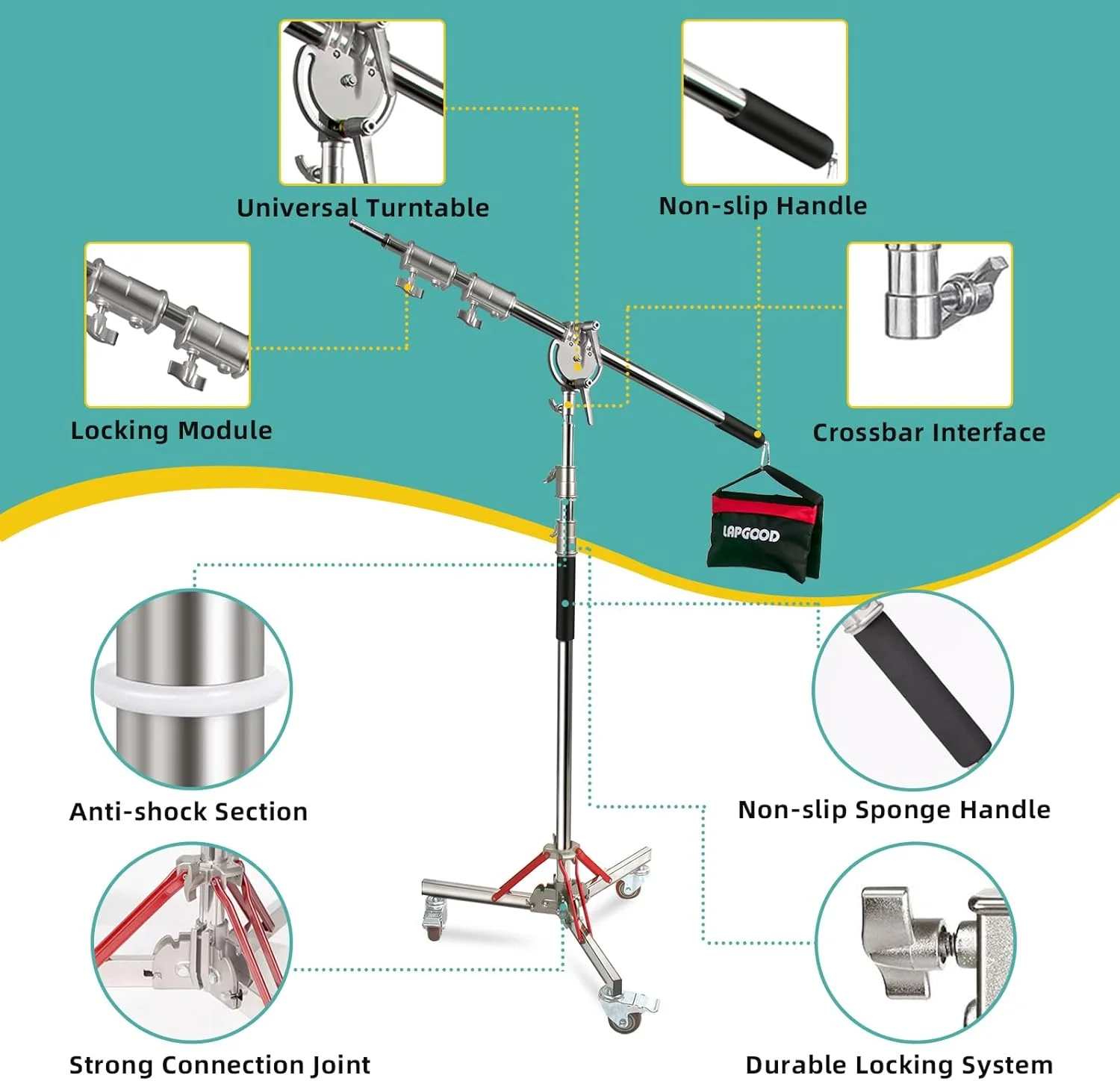 Universal Turntable

Non-slip Handle

Locking Module

Crossbar Interface

LAPGOOD

Anti-shock Section

Non-slip Sponge Handle

Strong Connection Joint

Durable Locking System