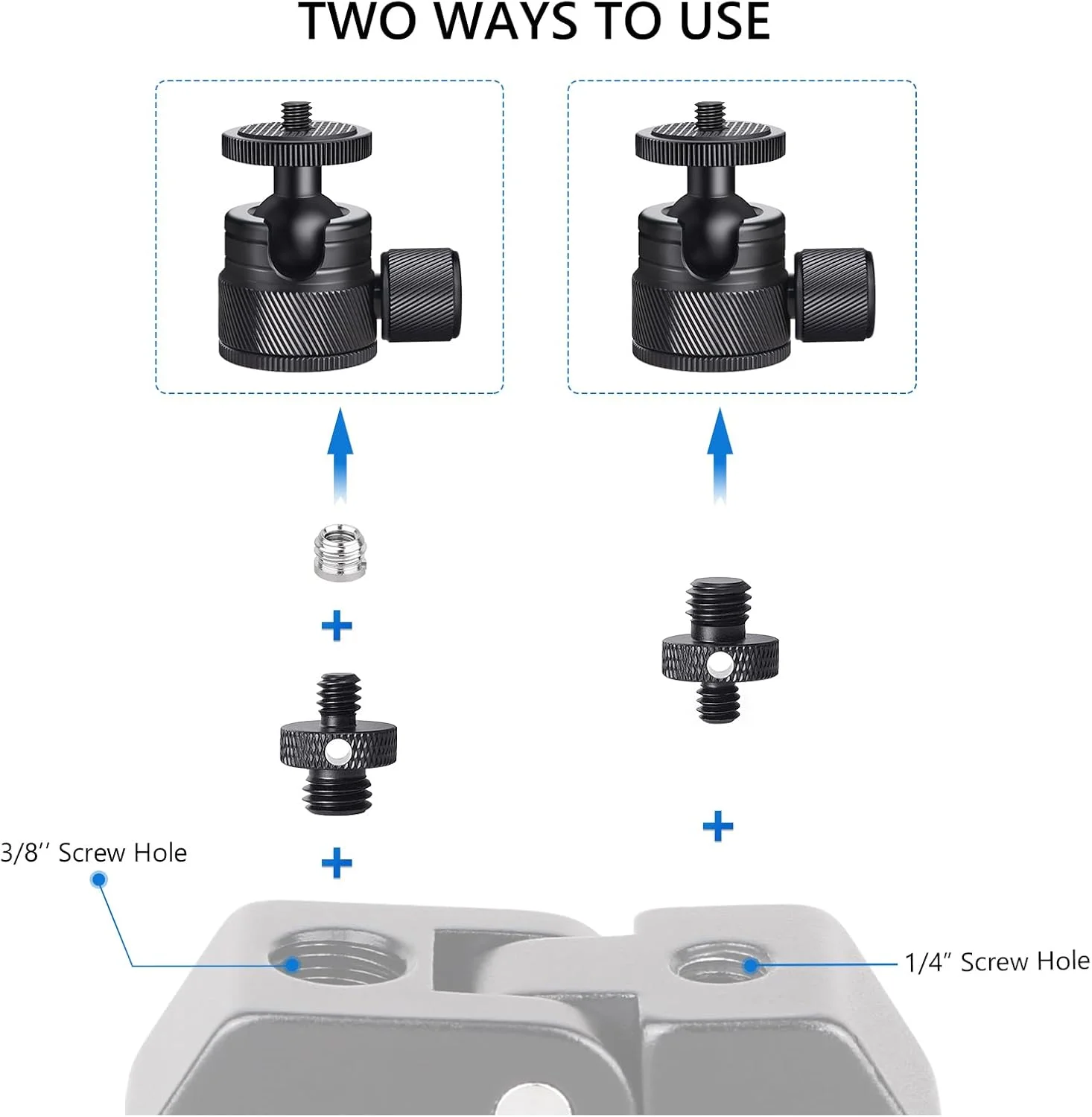 TWO WAYS TO USE

+

+

+

3/8'' Screw Hole

1/4" Screw Hole