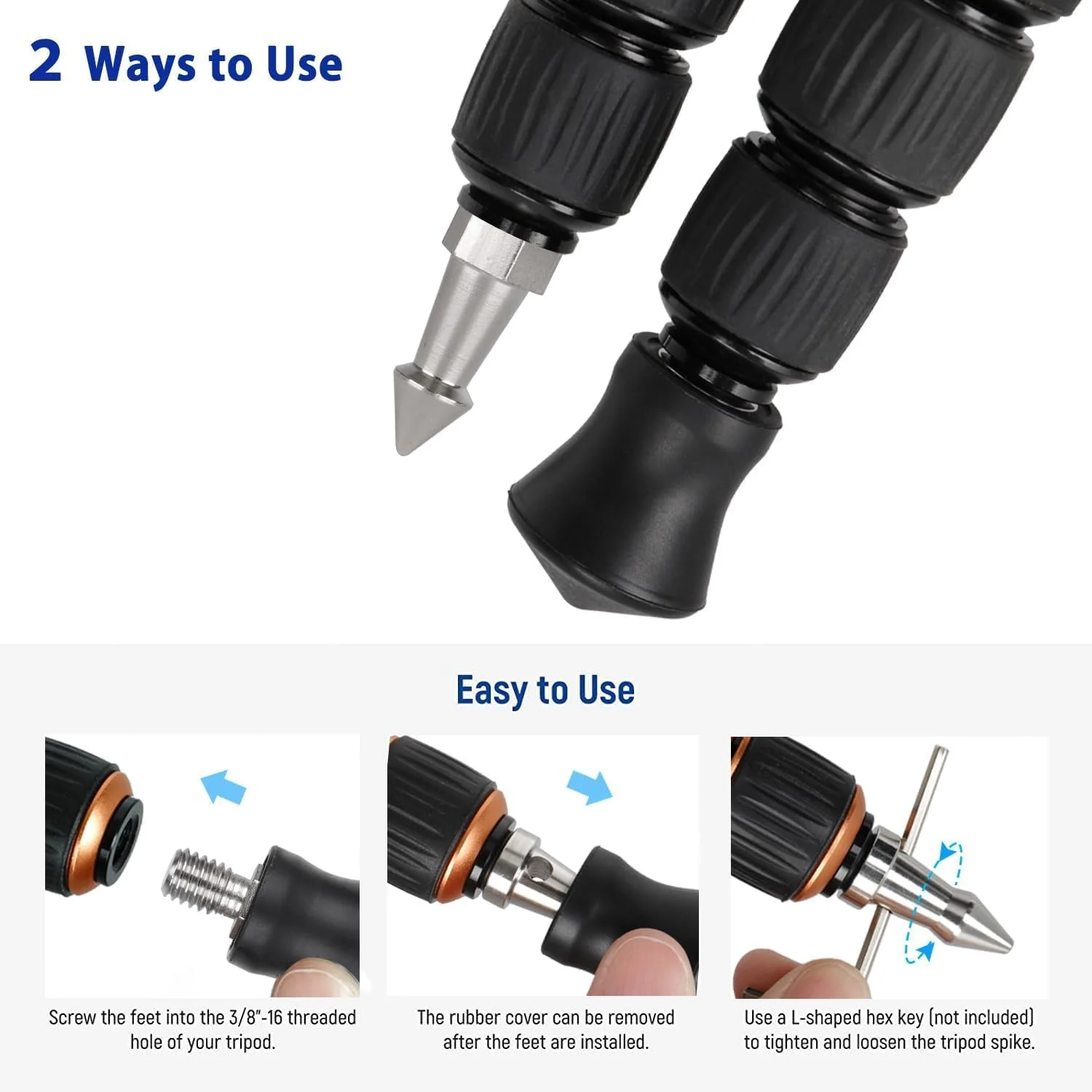 2 Ways to Use

Easy to Use

Screw the feet into the 3/8"-16 threaded hole of your tripod.

The rubber cover can be removed after the feet are installed.

Use a L-shaped hex key (not included) to tighten and loosen the tripod spike.