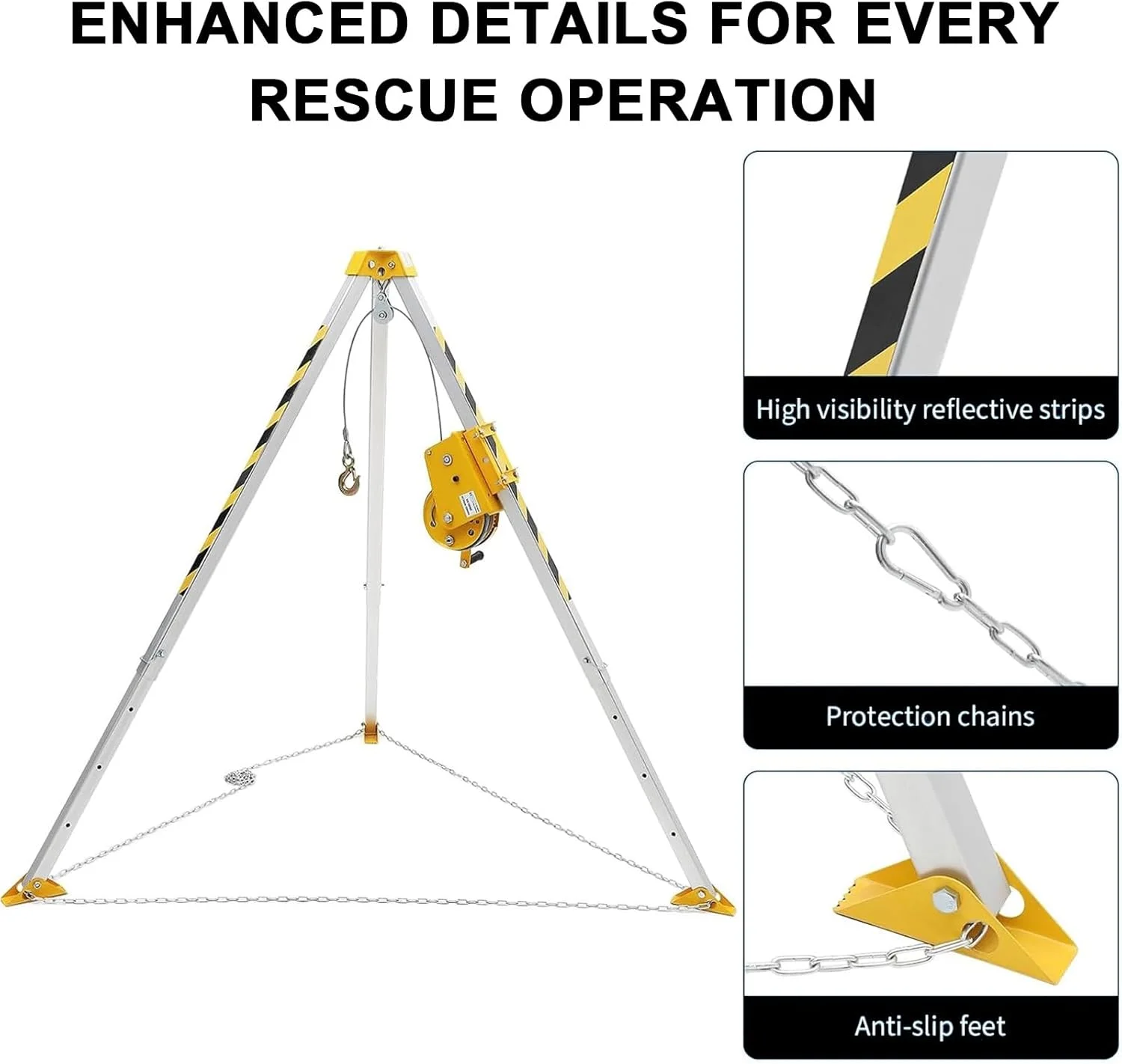 ENHANCED DETAILS FOR EVERY RESCUE OPERATION

High visibility reflective strips

Protection chains

Anti-slip feet