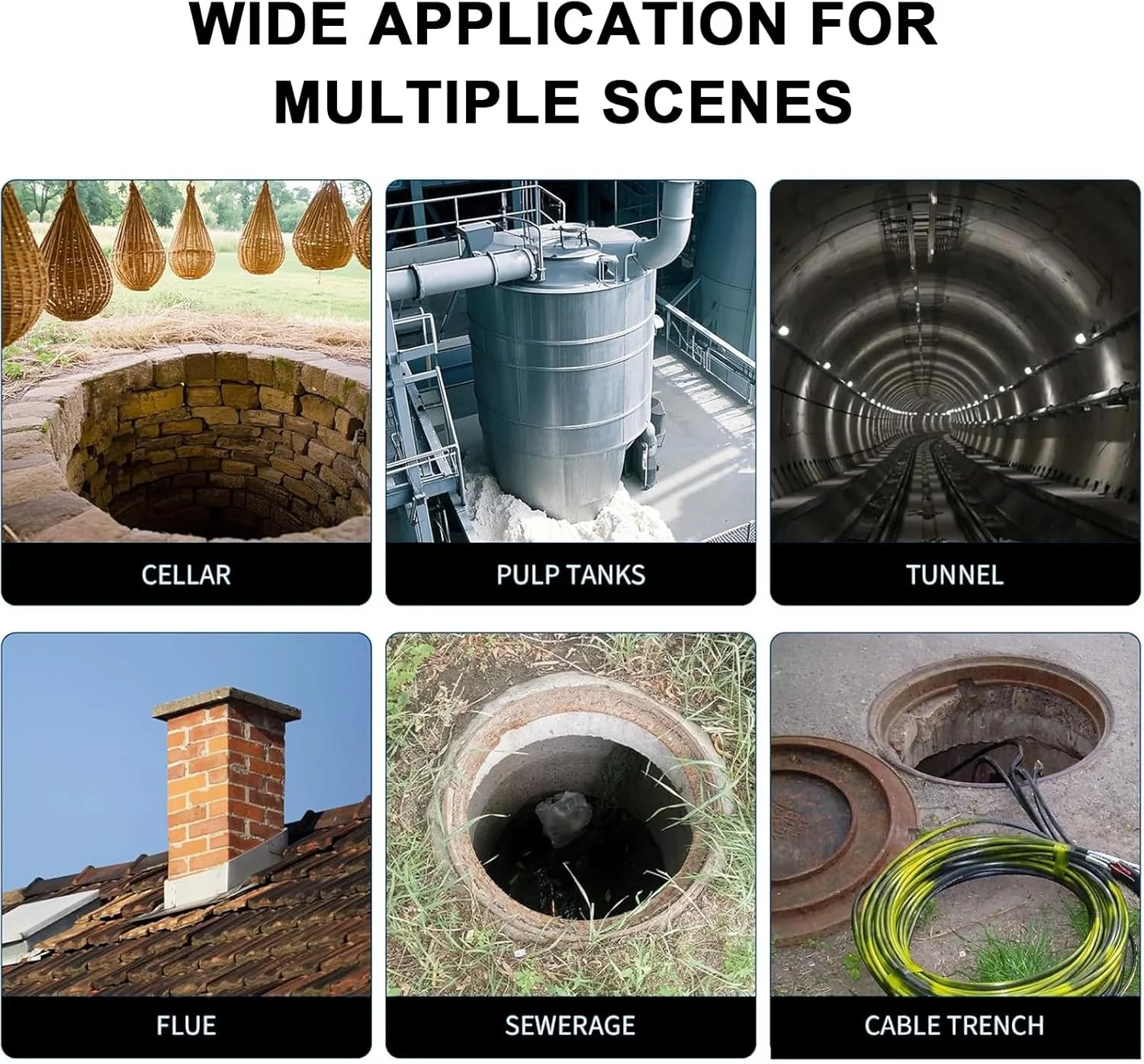 WIDE APPLICATION FOR MULTIPLE SCENES

CELLAR

PULP TANKS

TUNNEL

FLUE

SEWERAGE

CABLE TRENCH