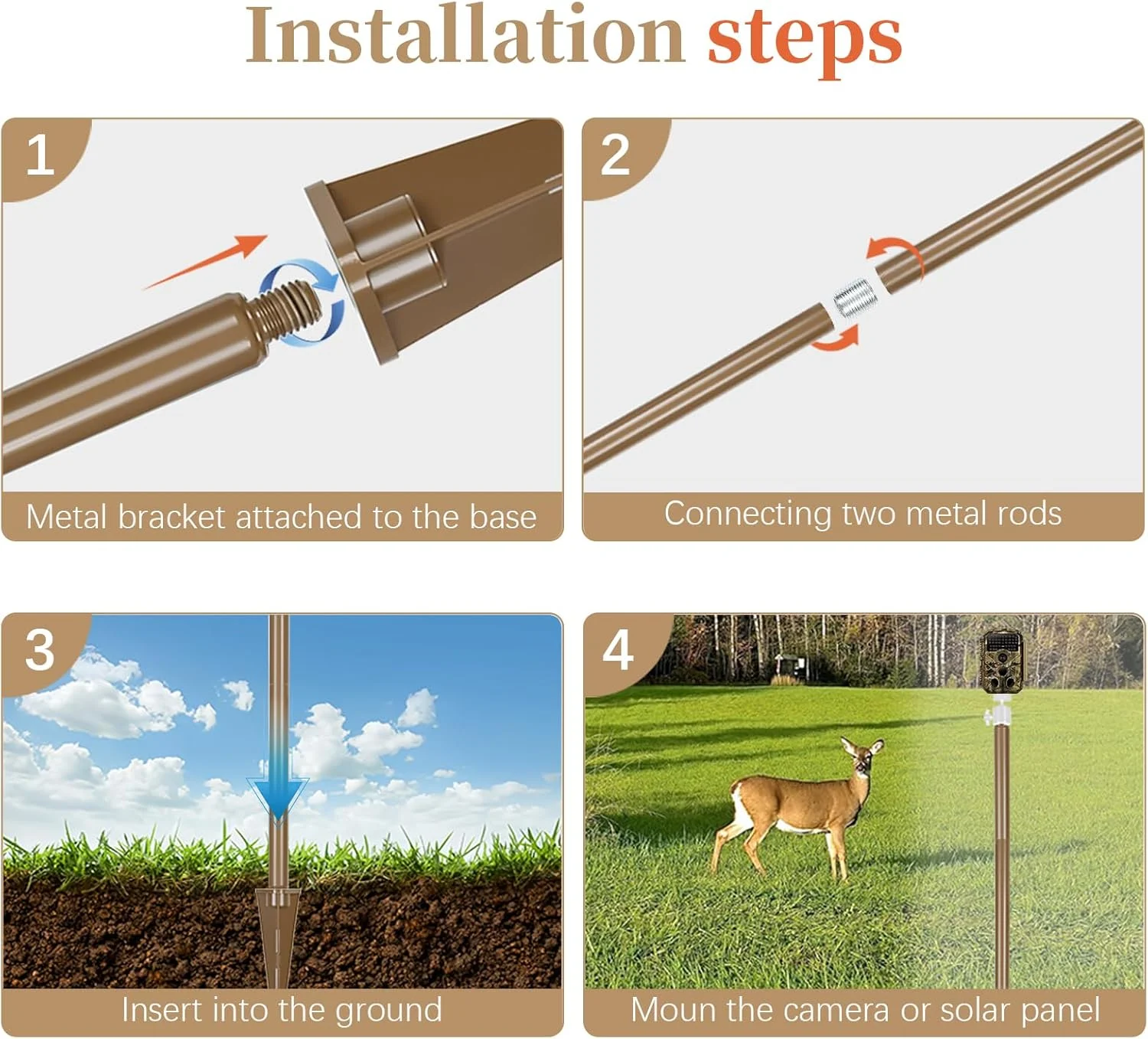 Installation steps

1

Metal bracket attached to the base

2

Connecting two metal rods

3

Insert into the ground

4

Moun the camera or solar panel