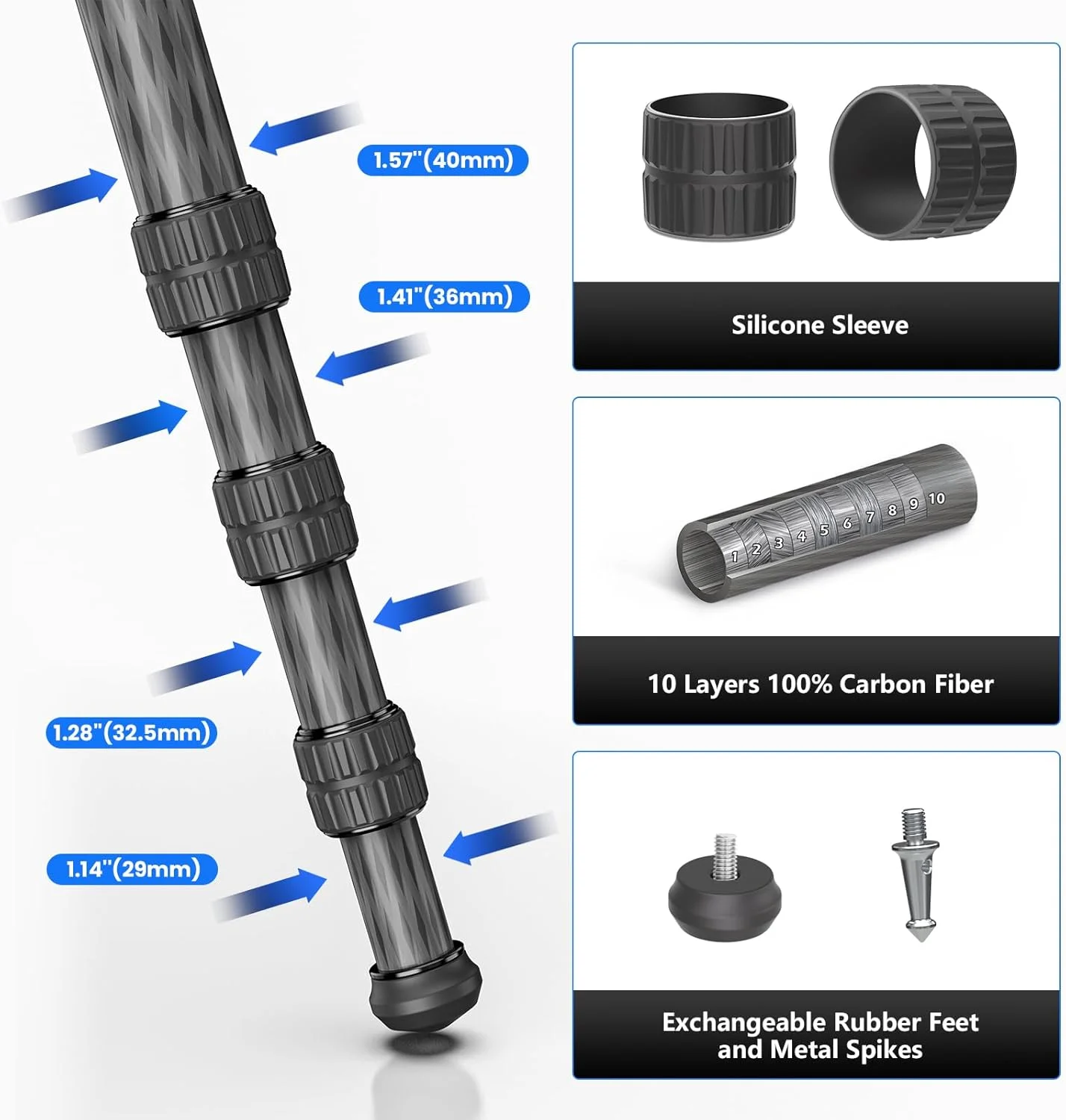 1.57"(40mm)

1.41"(36mm)

1.28"(32.5mm)

1.14"(29mm)

Silicone Sleeve

1 2 3 4 5 6 7 8 9 10

10 Layers 100% Carbon Fiber

Exchangeable Rubber Feet and Metal Spikes