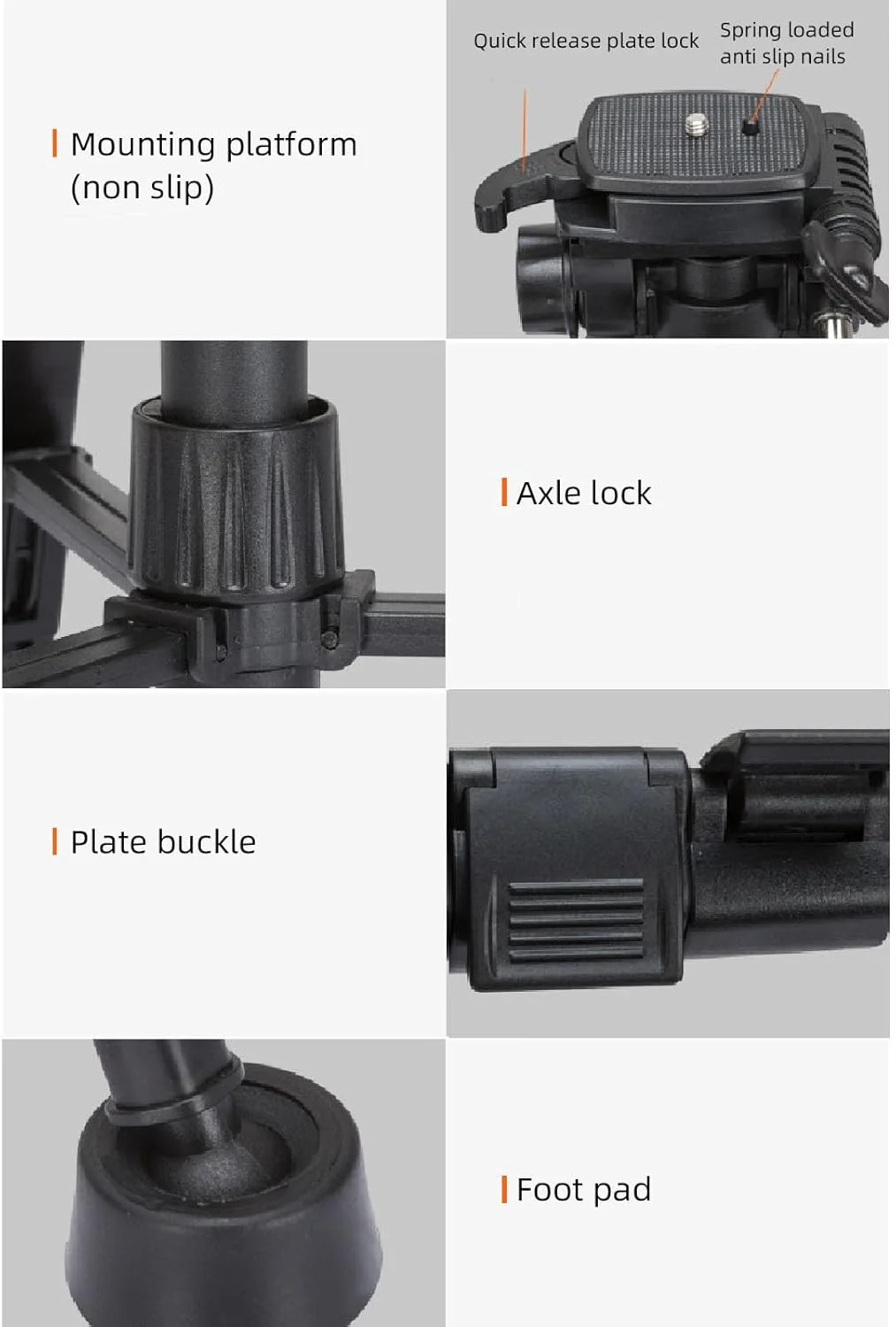 Mounting platform (non slip)

Quick release plate lock

Spring loaded anti slip nails

Axle lock

Plate buckle

Foot pad