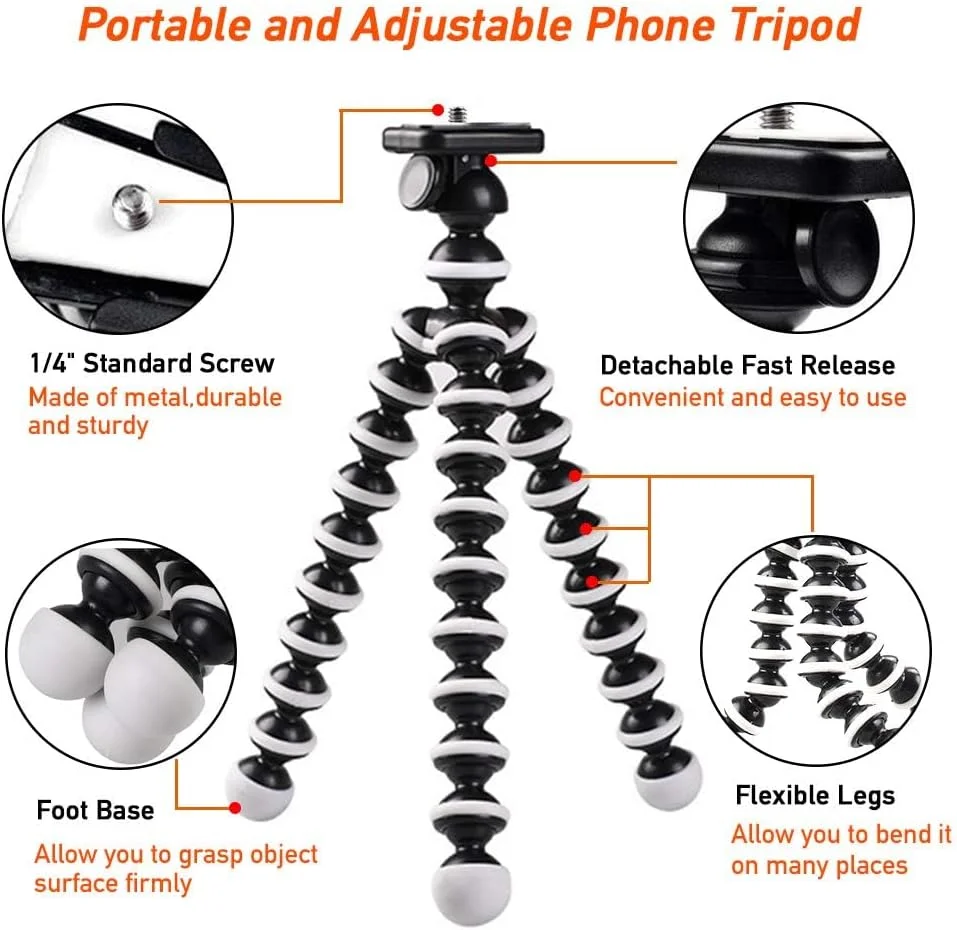 Portable and Adjustable Phone Tripod

1/4" Standard Screw
Made of metal,durable and sturdy

Detachable Fast Release
Convenient and easy to use

Foot Base
Allow you to grasp object surface firmly

Flexible Legs
Allow you to bend it on many places