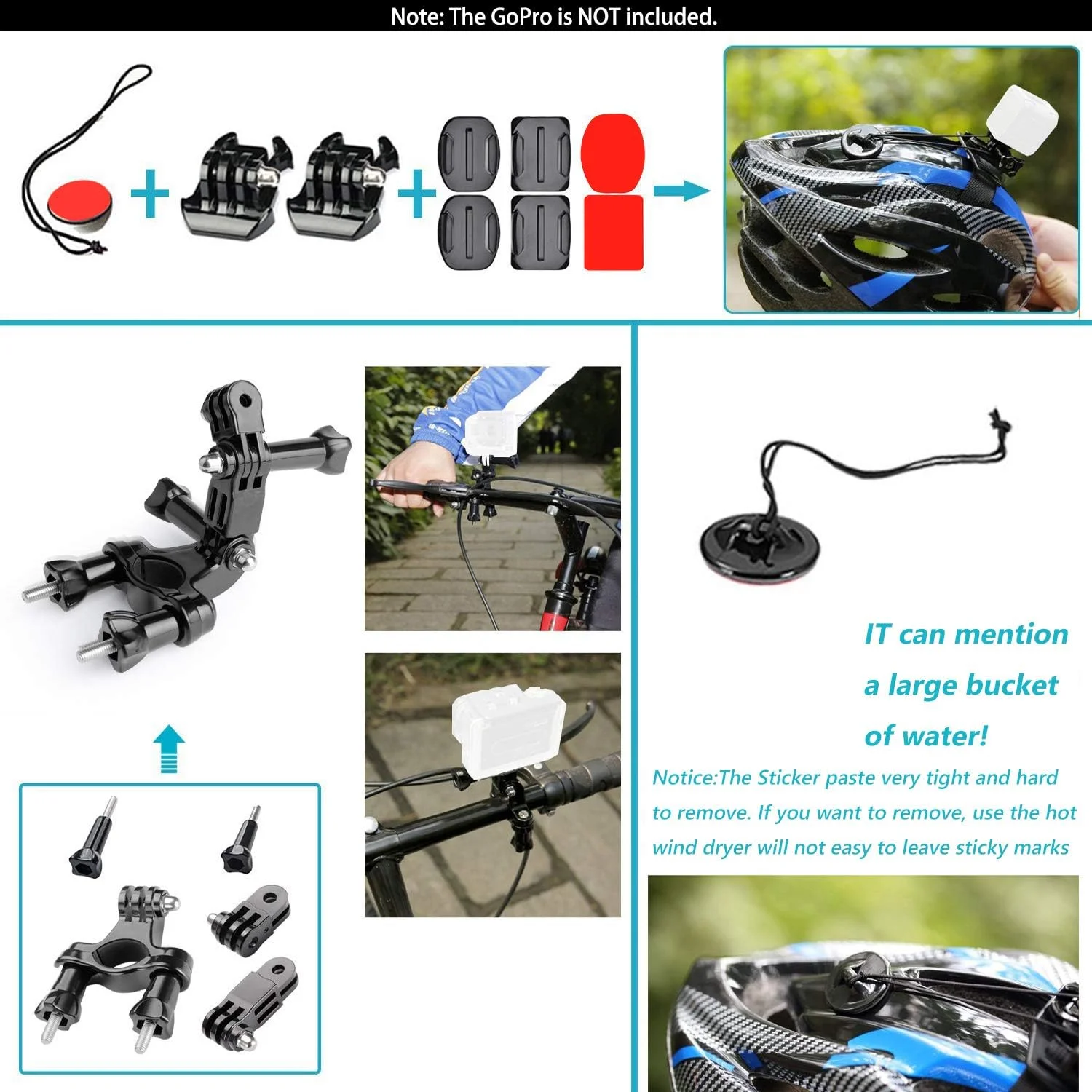 Note: The GoPro is NOT included.

IT can mention a large bucket of water!

Notice:The Sticker paste very tight and hard to remove. If you want to remove, use the hot wind dryer will not easy to leave sticky marks