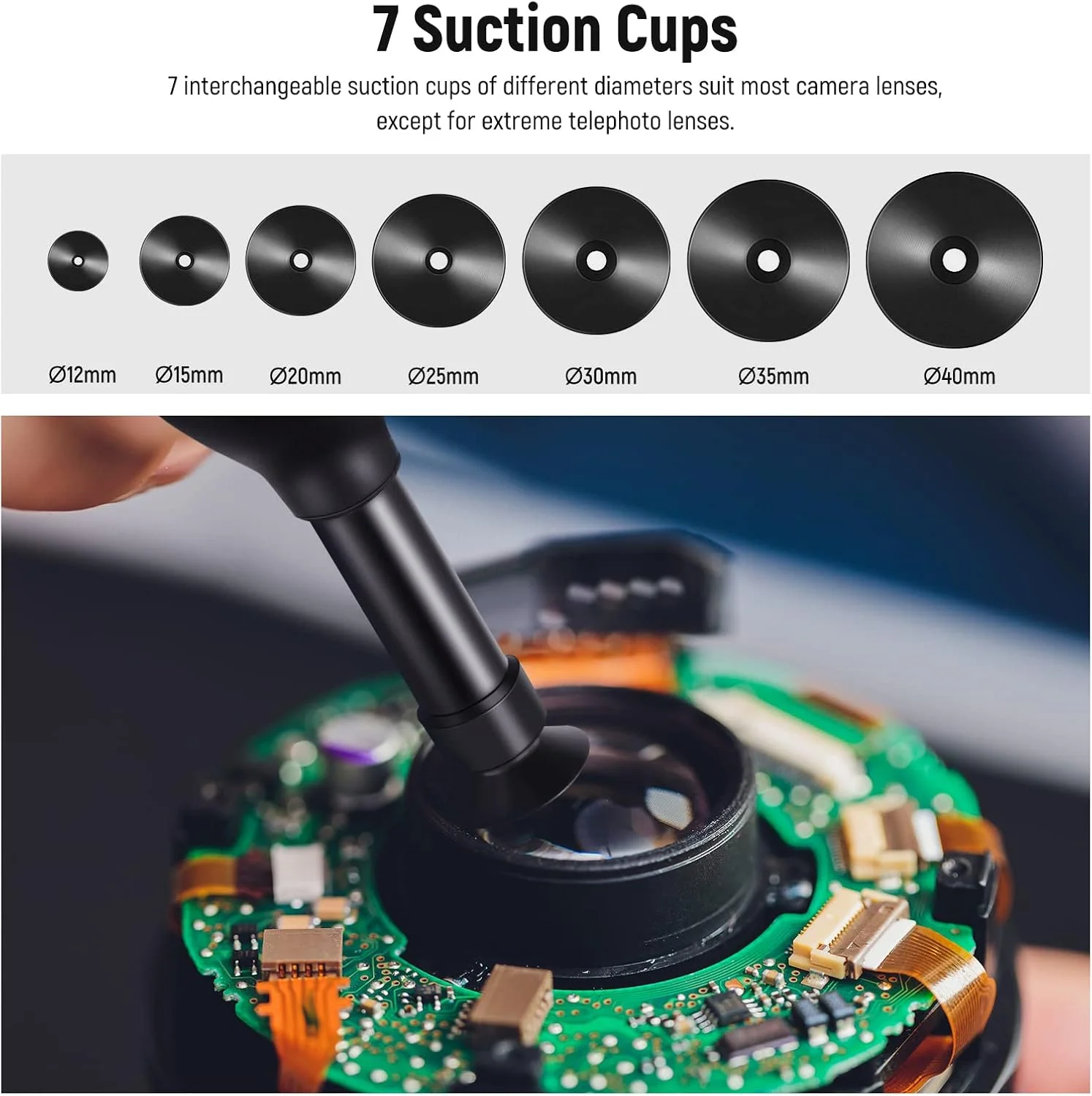 7 Suction Cups

7 interchangeable suction cups of different diameters suit most camera lenses, except for extreme telephoto lenses.

Ø12mm Ø15mm Ø20mm Ø25mm Ø30mm Ø35mm Ø40mm