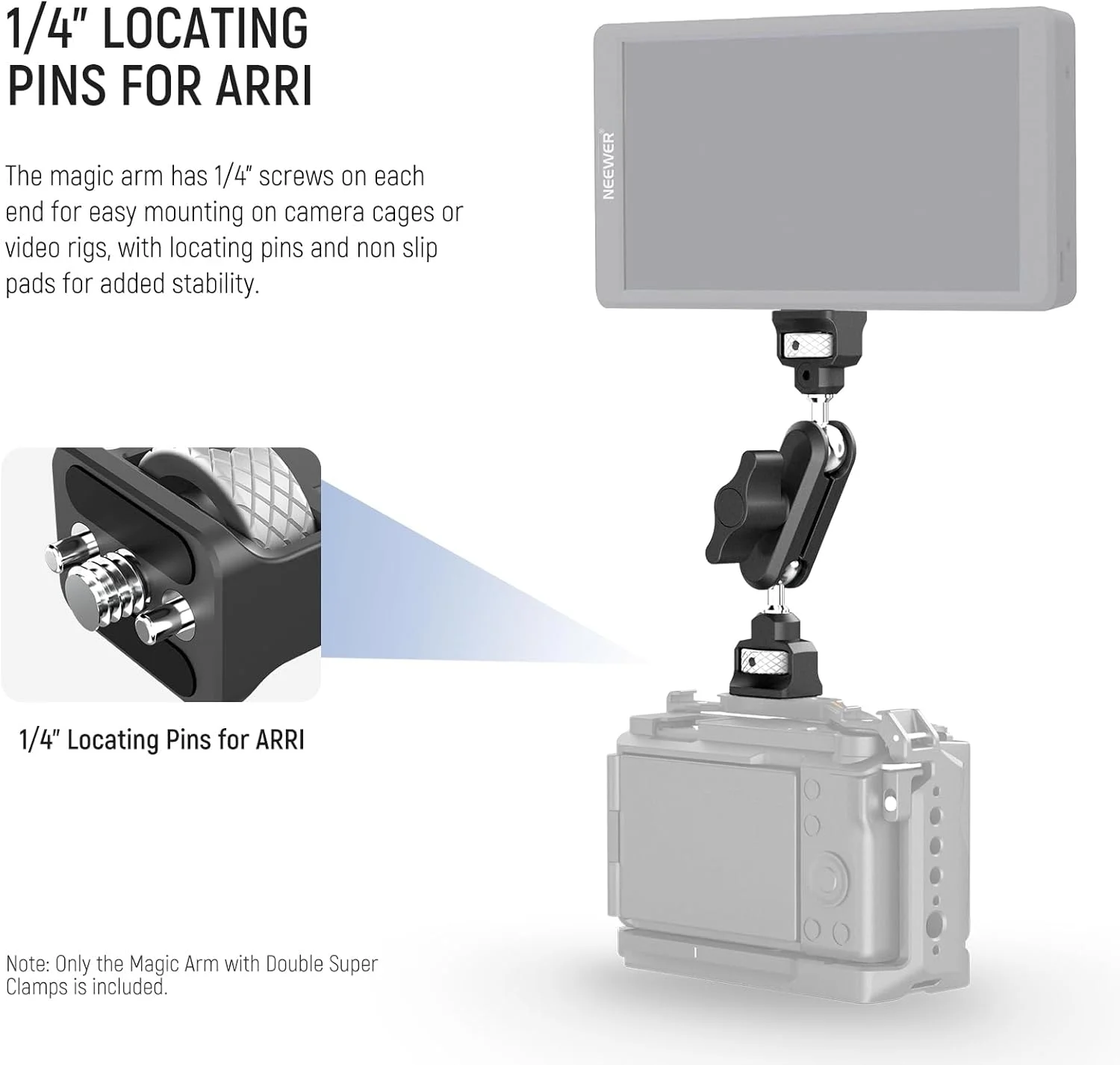 1/4" LOCATING PINS FOR ARRI

The magic arm has 1/4" screws on each end for easy mounting on camera cages or video rigs, with locating pins and non slip pads for added stability.

NEEWER

1/4" Locating Pins for ARRI

Note: Only the Magic Arm with Double Super Clamps is included.