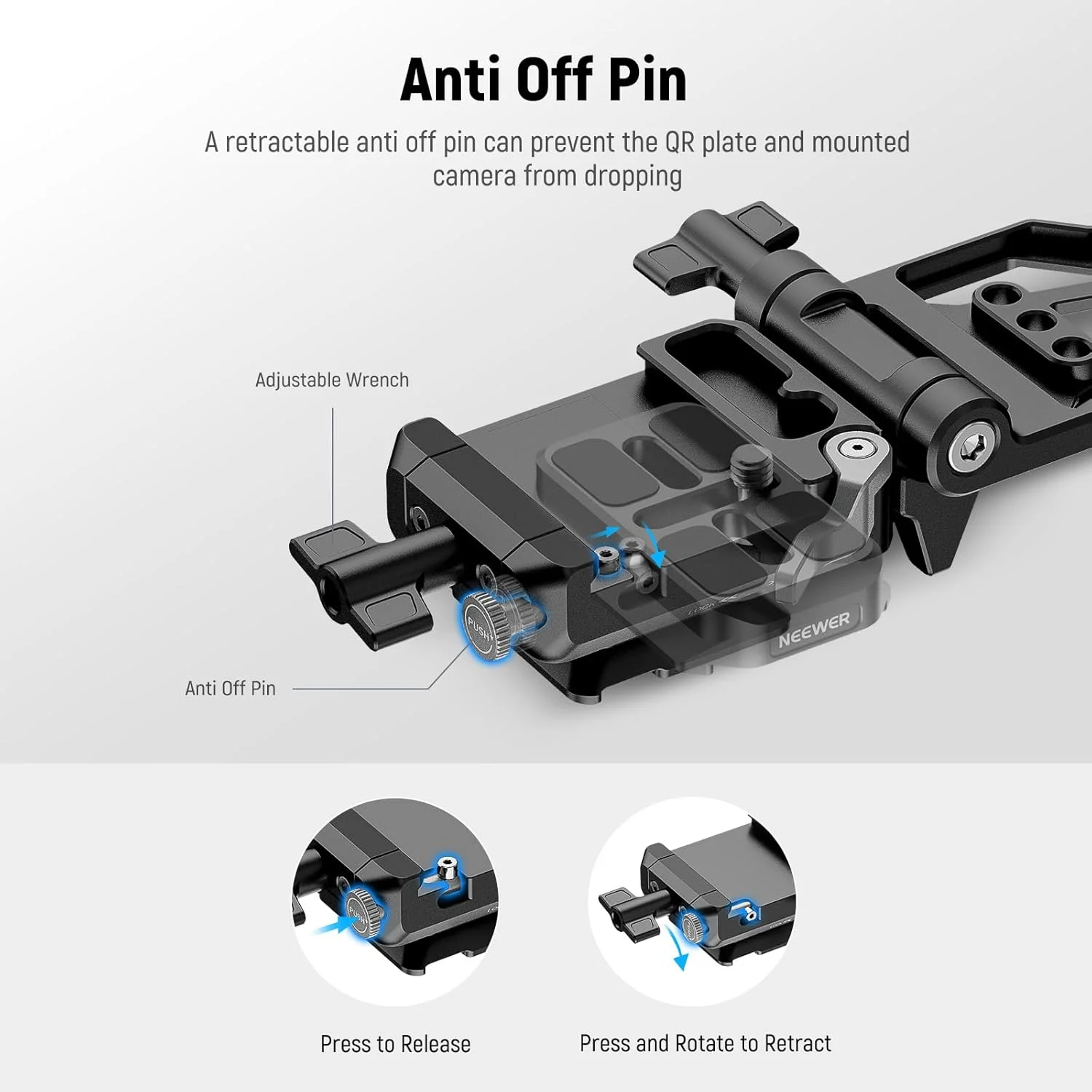 Anti Off Pin

A retractable anti off pin can prevent the QR plate and mounted camera from dropping

Adjustable Wrench

PUSH

LOCK

NEEWER

Anti Off Pin

PUSH

Press to Release

Press and Rotate to Retract