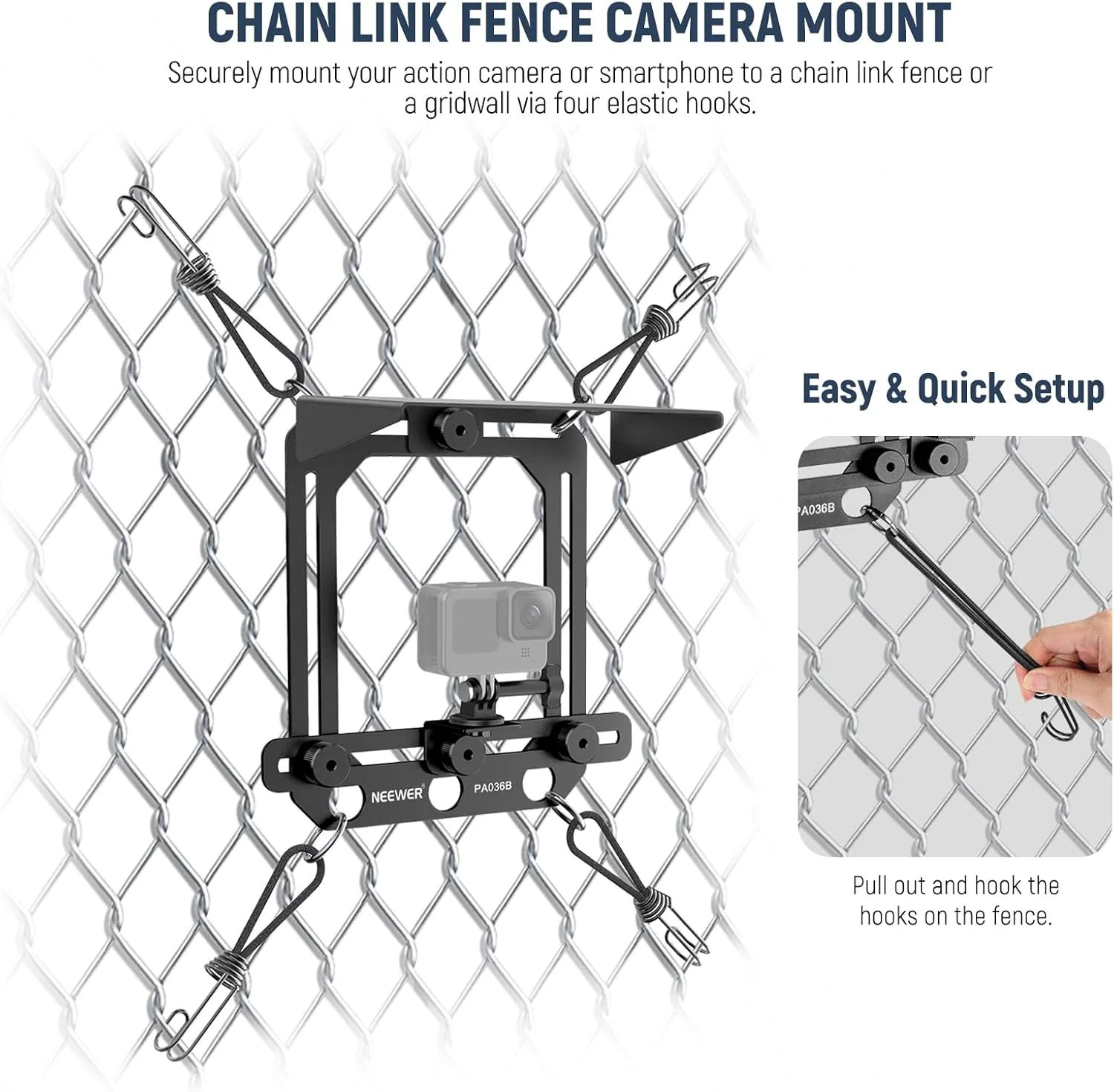 CHAIN LINK FENCE CAMERA MOUNT

Securely mount your action camera or smartphone to a chain link fence or a gridwall via four elastic hooks.

NEEWER®

PA036B

Easy & Quick Setup

PA036B

Pull out and hook the hooks on the fence.