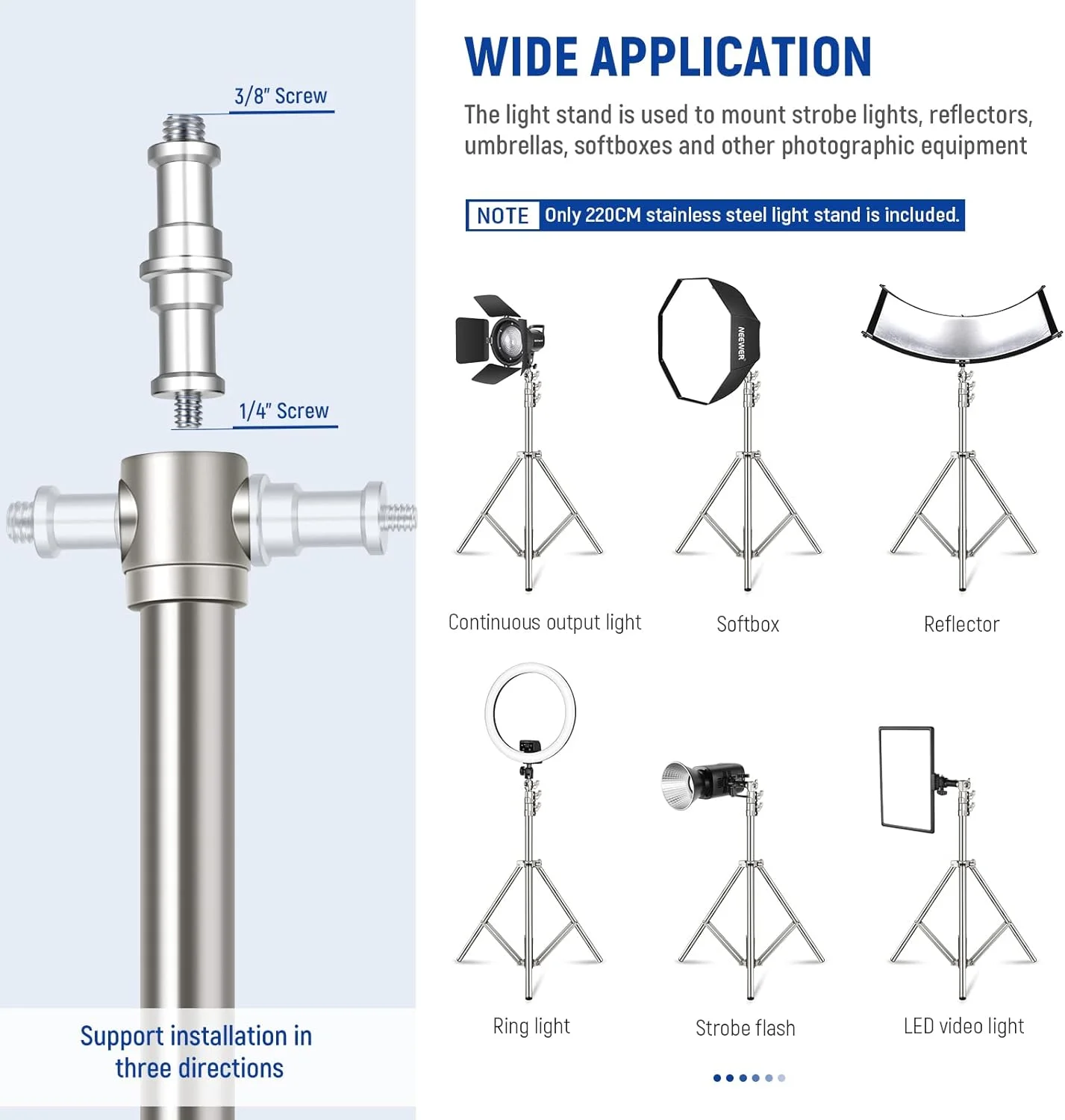 3/8" Screw

1/4" Screw

Support installation in three directions

WIDE APPLICATION

The light stand is used to mount strobe lights, reflectors, umbrellas, softboxes and other photographic equipment

NOTE Only 220CM stainless steel light stand is included.

NEEWER

Continuous output light

Softbox

Reflector

Ring light

Strobe flash

LED video light