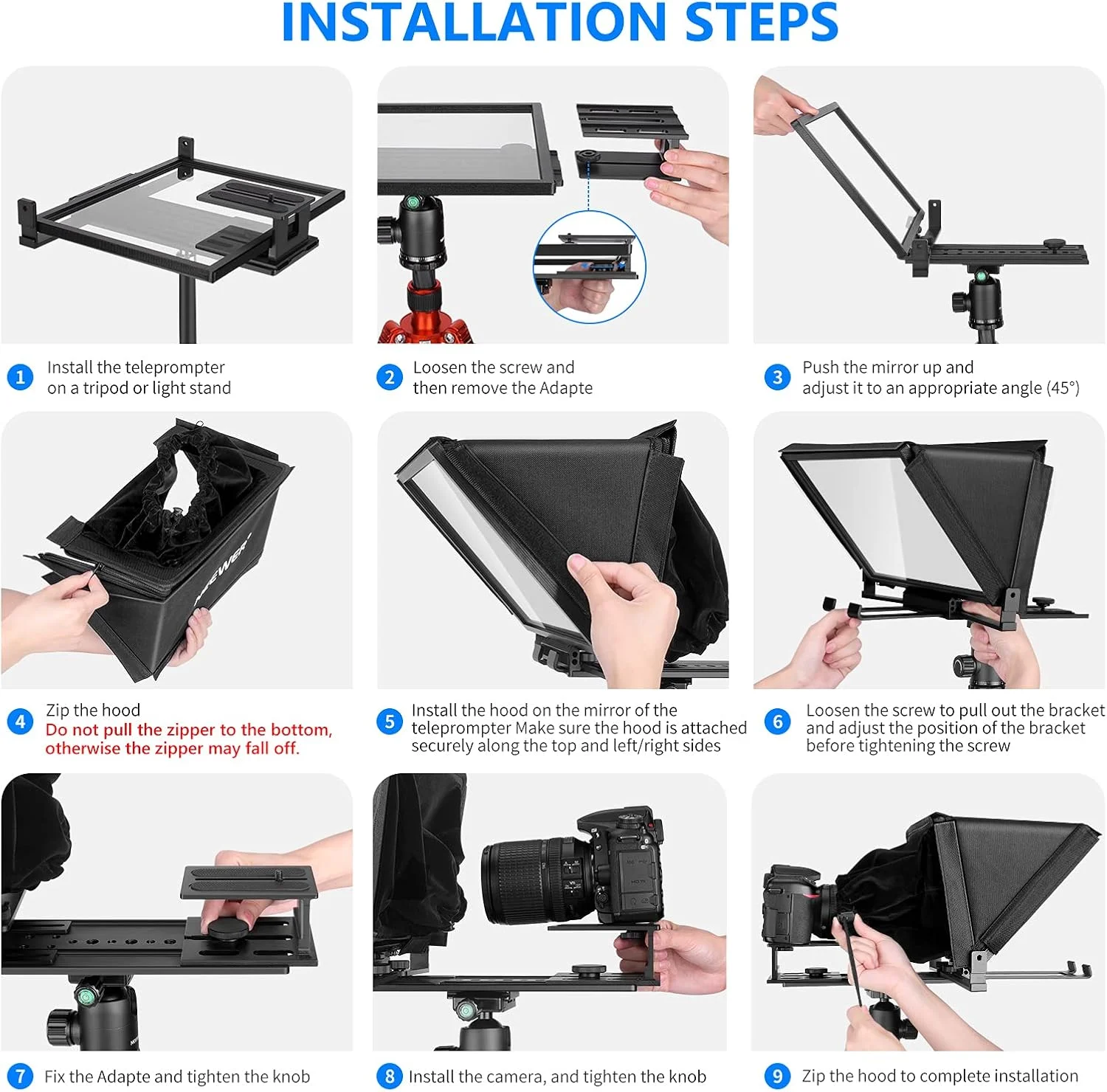 INSTALLATION STEPS

1 Install the teleprompter on a tripod or light stand

2 Loosen the screw and then remove the Adapte

3 Push the mirror up and adjust it to an appropriate angle (45°)

NEEWER

4 Zip the hood
Do not pull the zipper to the bottom, otherwise the zipper may fall off.

5 Install the hood on the mirror of the teleprompter Make sure the hood is attached securely along the top and left/right sides

6 Loosen the screw to pull out the bracket and adjust the position of the bracket before tightening the screw

7 Fix the Adapte and tighten the knob

8 Install the camera, and tighten the knob

9 Zip the hood to complete installation