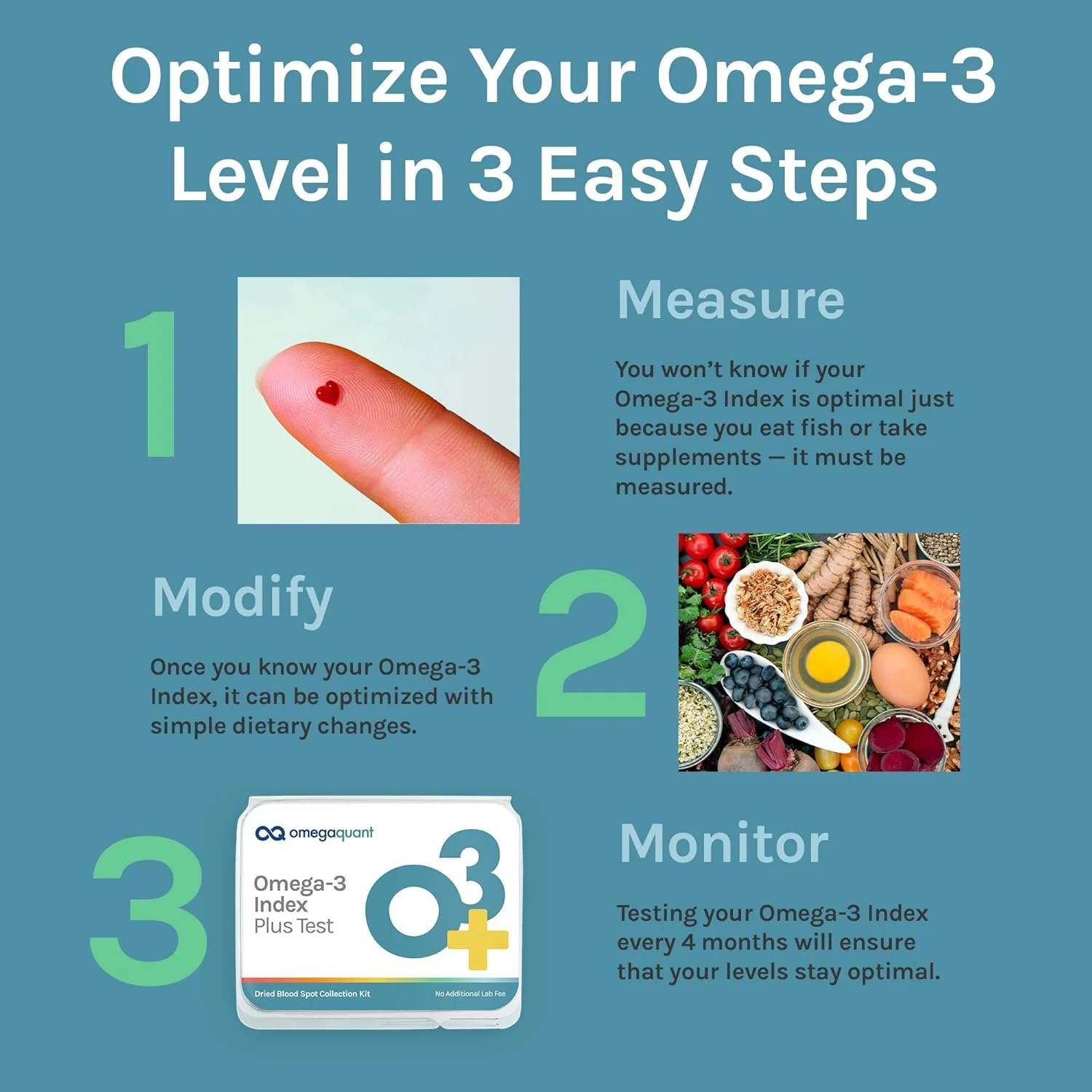 Optimize Your Omega-3 Level in 3 Easy Steps

1

Measure

You won't know if your Omega-3 Index is optimal just because you eat fish or take supplements — it must be measured.

Modify

Once you know your Omega-3 Index, it can be optimized with simple dietary changes.

2

3

omegaquant

Omega-3 Index Plus Test

O3+

Dried Blood Spot Collection Kit

No Additional Lab Fee

Monitor

Testing your Omega-3 Index every 4 months will ensure that your levels stay optimal.