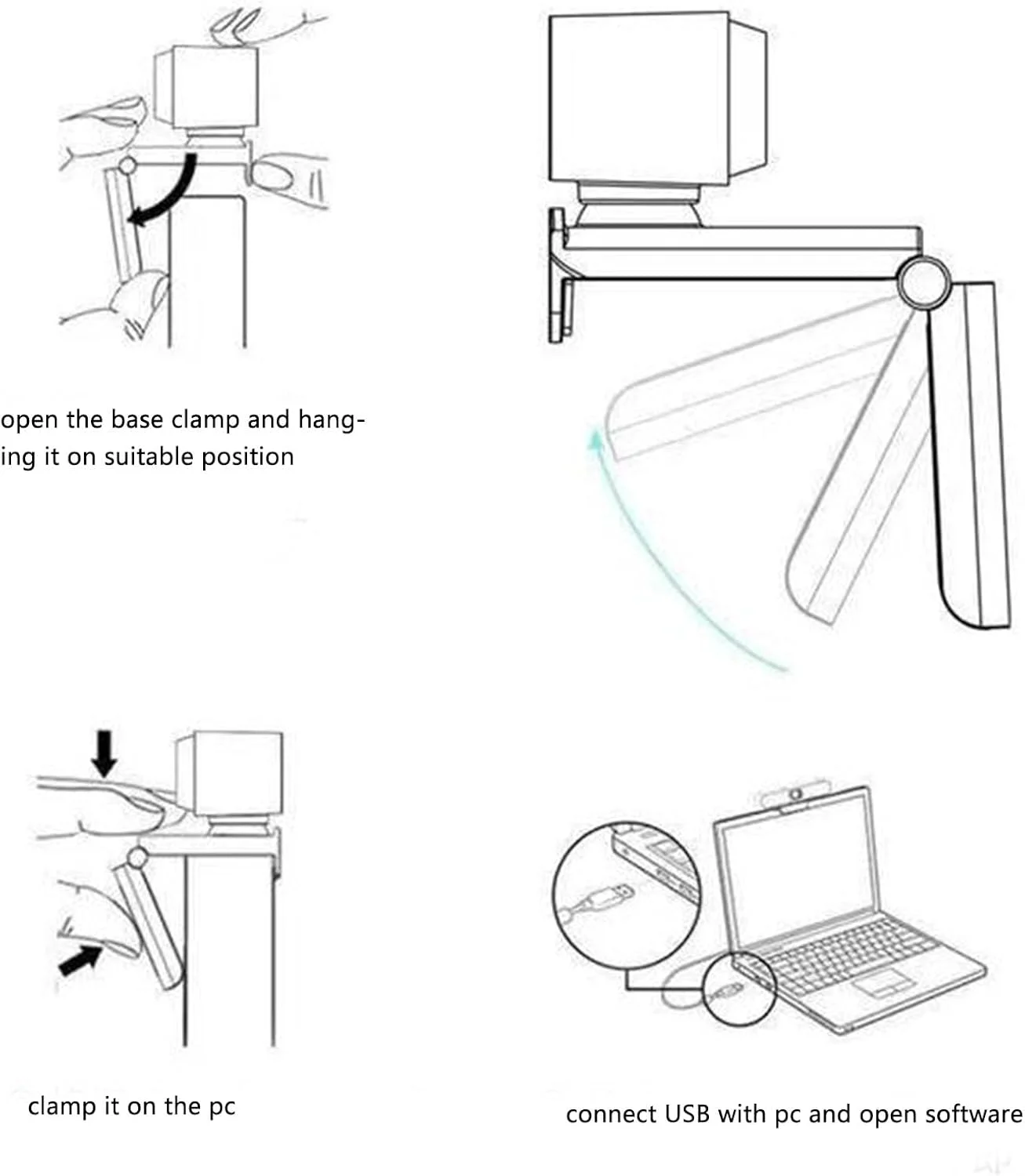 open the base clamp and hanging it on suitable position

clamp it on the pc

connect USB with pc and open software