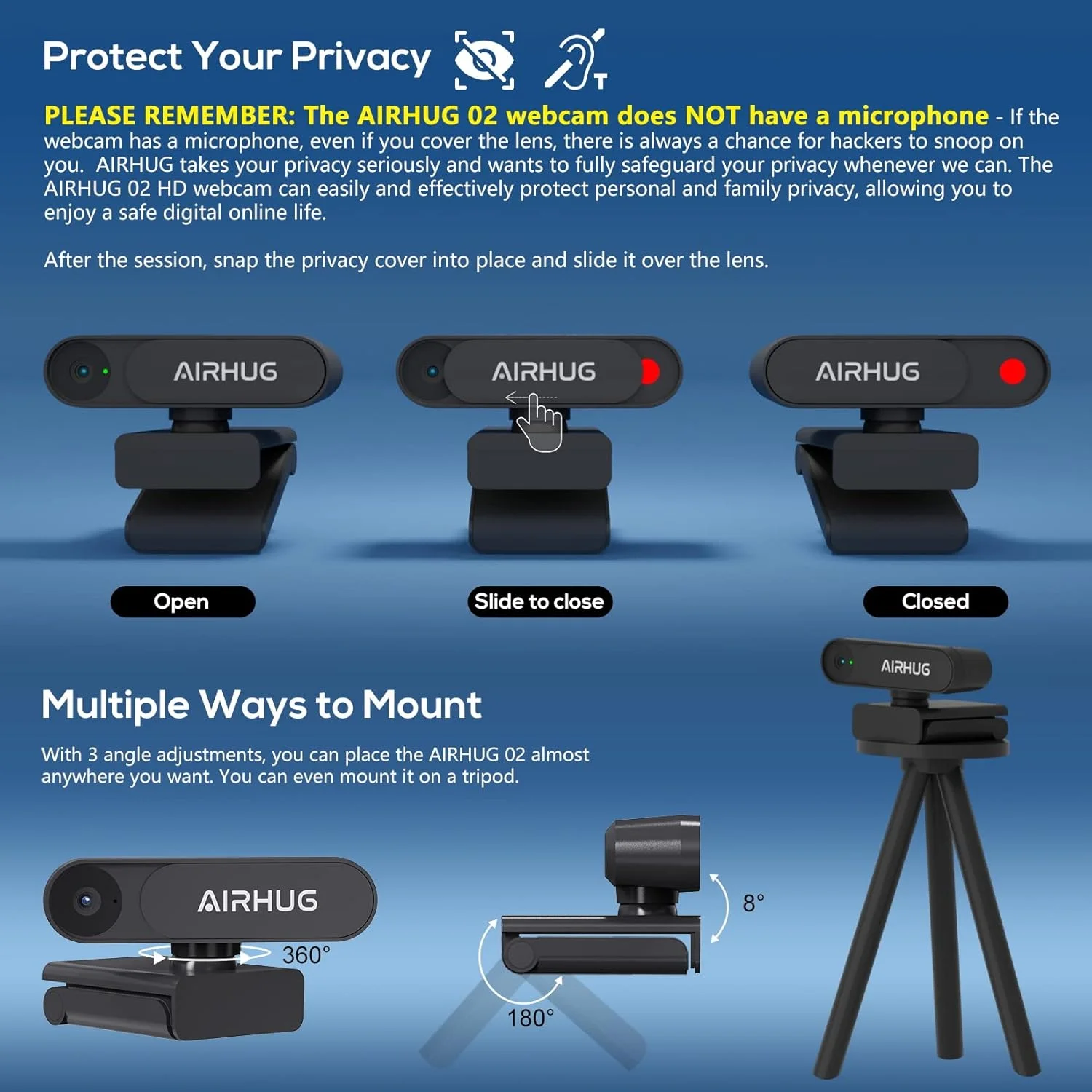 Protect Your Privacy

PLEASE REMEMBER: The AIRHUG 02 webcam does NOT have a microphone - If the webcam has a microphone, even if you cover the lens, there is always a chance for hackers to snoop on you. AIRHUG takes your privacy seriously and wants to fully safeguard your privacy whenever we can. The AIRHUG 02 HD webcam can easily and effectively protect personal and family privacy, allowing you to enjoy a safe digital online life.

After the session, snap the privacy cover into place and slide it over the lens.

AIRHUG

AIRHUG

AIRHUG

Open

Slide to close

Closed

AIRHUG

Multiple Ways to Mount

With 3 angle adjustments, you can place the AIRHUG 02 almost anywhere you want. You can even mount it on a tripod.

AIRHUG

360°

8°

180°