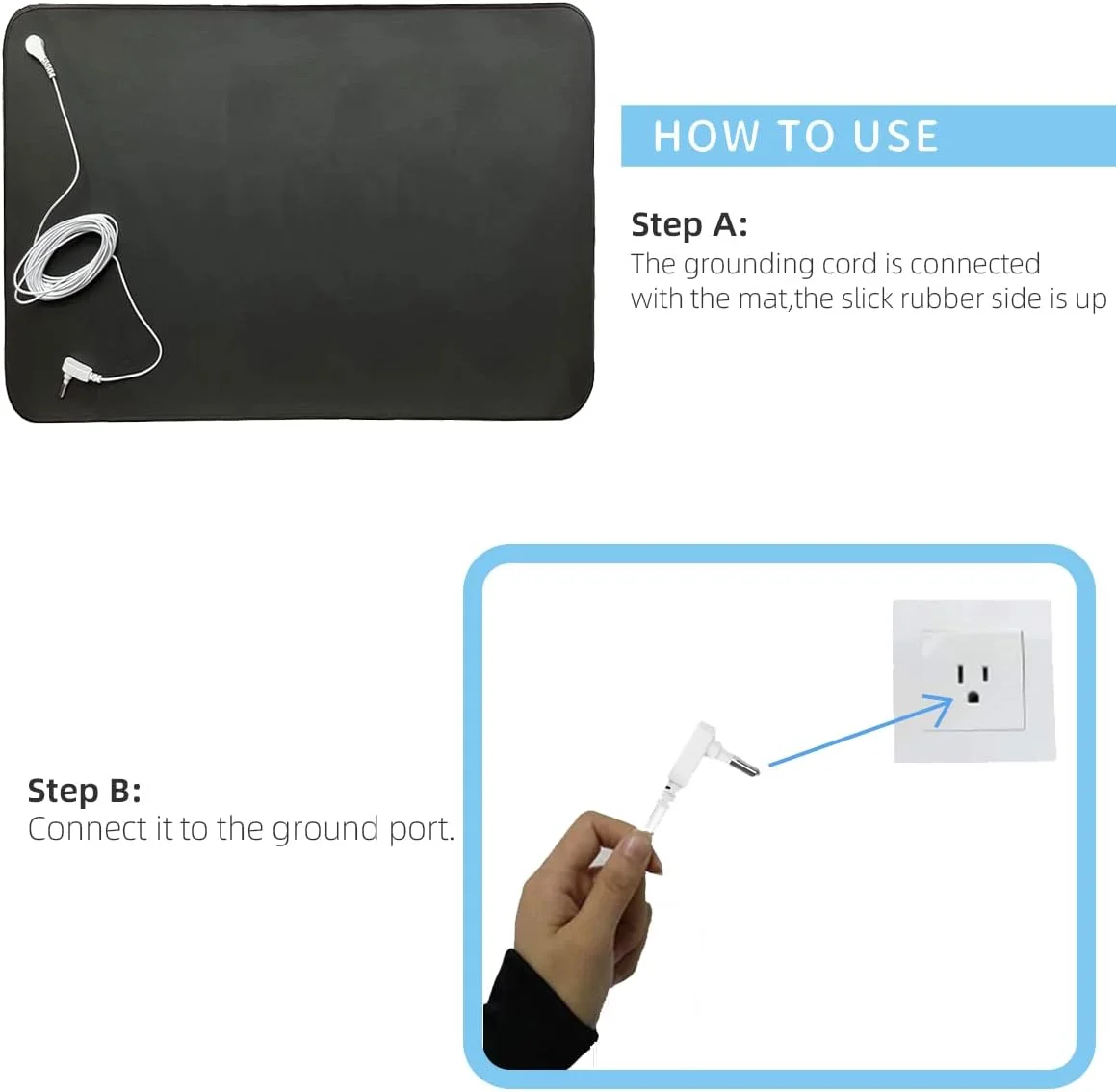 HOW TO USE

Step A:
The grounding cord is connected with the mat,the slick rubber side is up

Step B:
Connect it to the ground port.