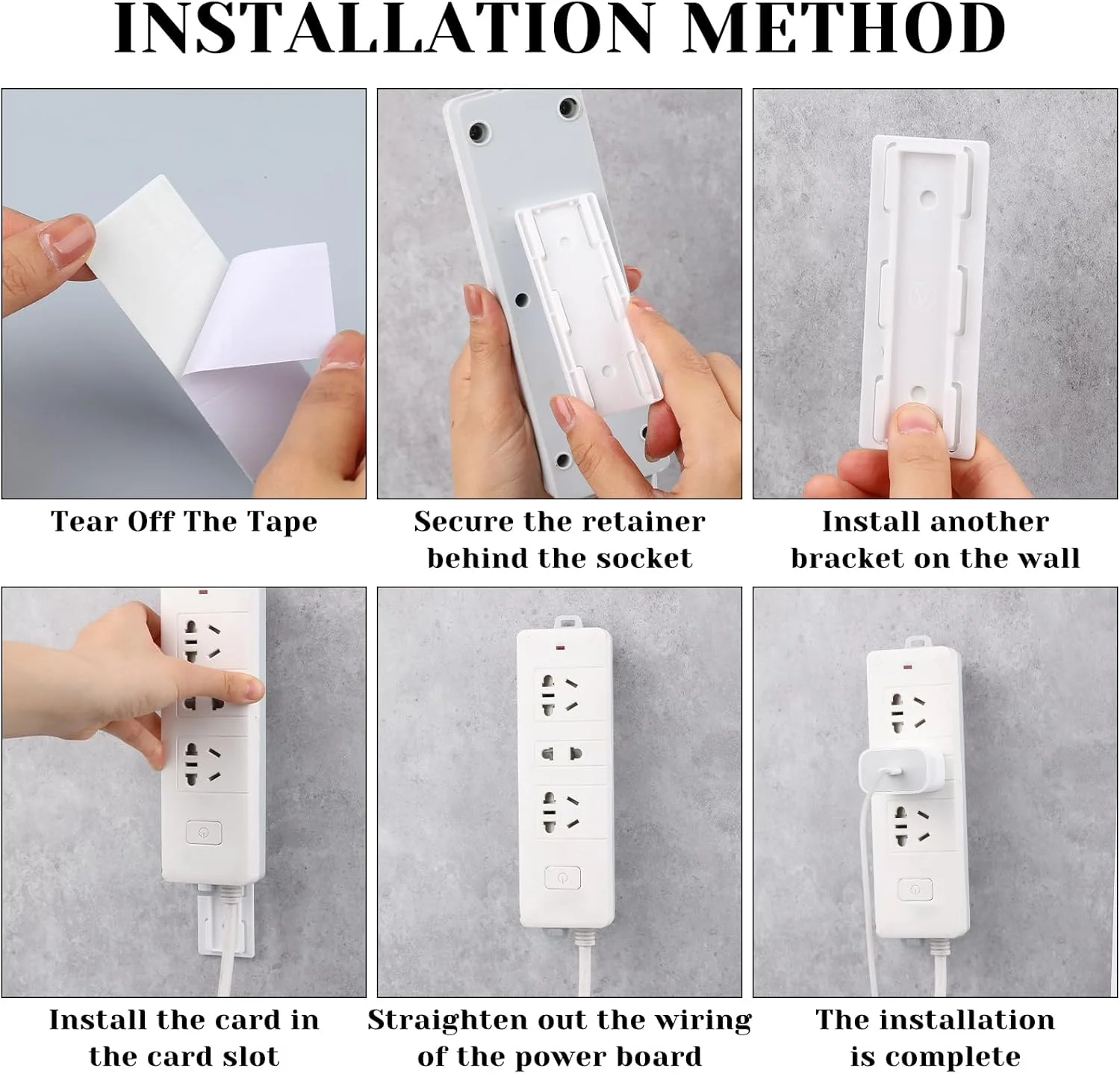 INSTALLATION METHOD

Tear Off The Tape

Secure the retainer behind the socket

Install another bracket on the wall

Install the card in the card slot

Straighten out the wiring of the power board

The installation is complete