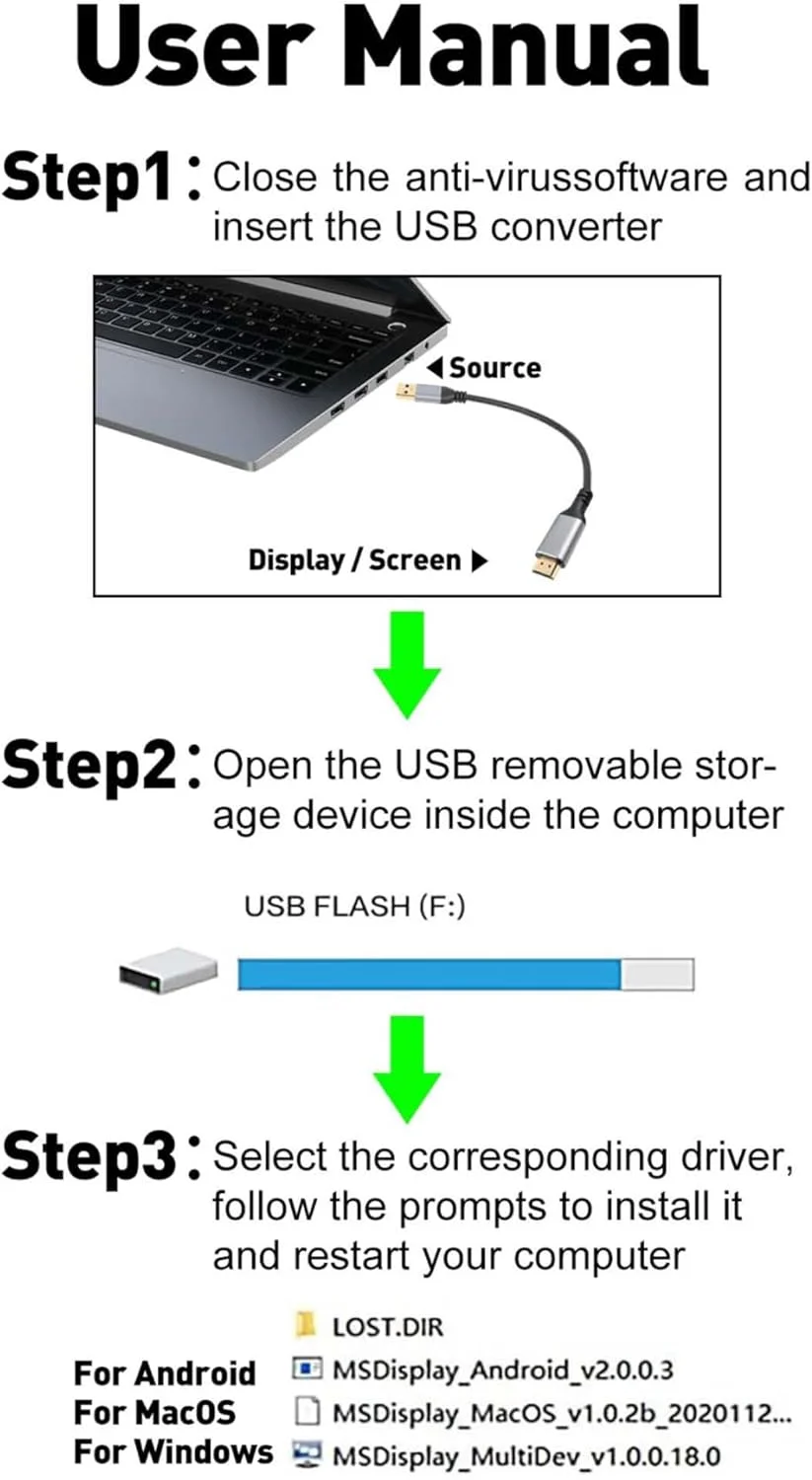 User Manual

Step1: Close the anti-virussoftware and insert the USB converter

Source

Display / Screen

Step2: Open the USB removable storage device inside the computer

USB FLASH (F:)

Step3: Select the corresponding driver, follow the prompts to install it and restart your computer

LOST.DIR

For Android MSDisplay_Android_v2.0.0.3

For MacOS MSDisplay_MacOS_v1.0.2b_2020112...

For Windows MSDisplay_MultiDev_v1.0.0.18.0