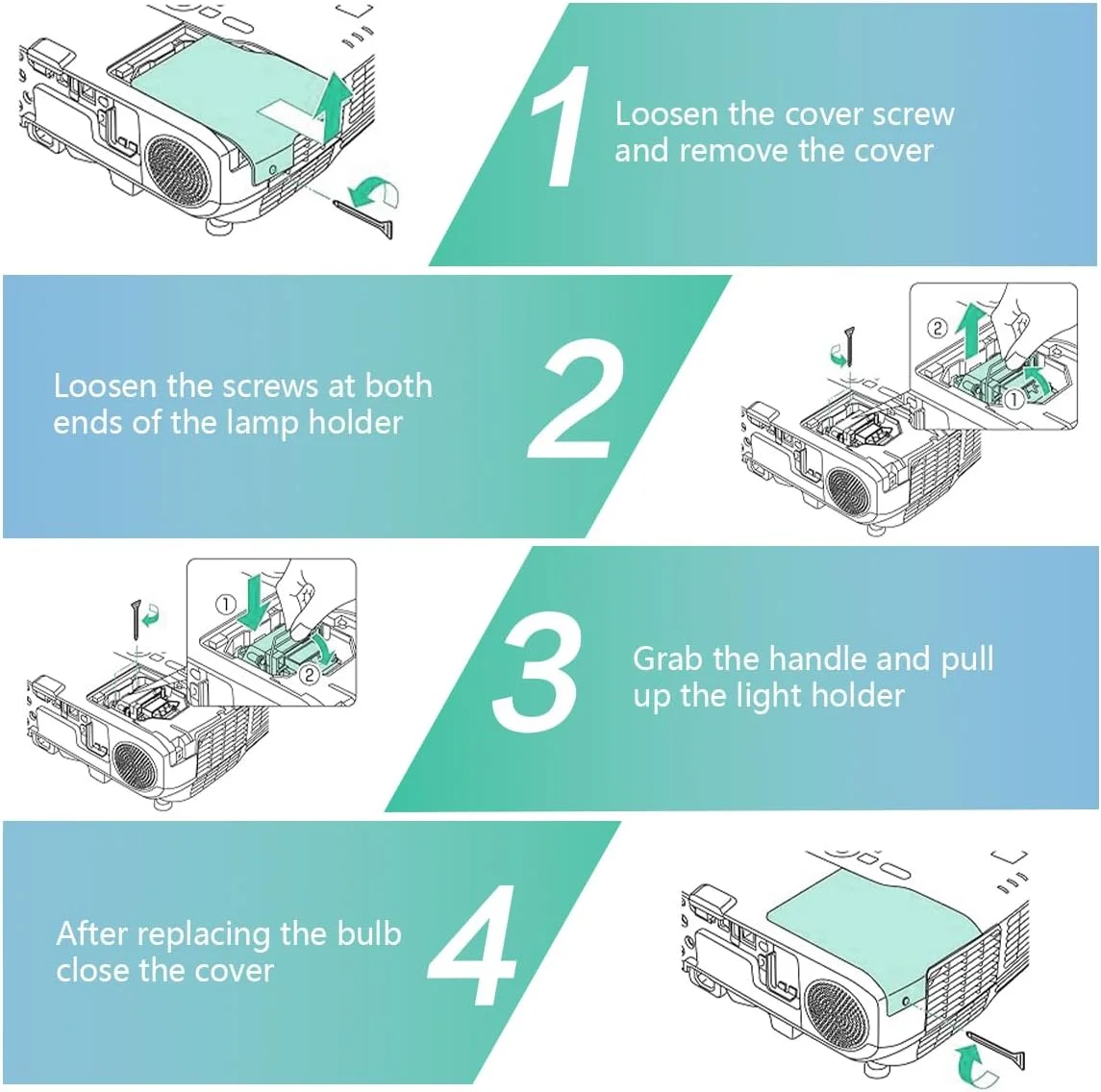 1

Loosen the cover screw and remove the cover

Loosen the screws at both ends of the lamp holder

2

②

①

①

②

3

Grab the handle and pull up the light holder

After replacing the bulb close the cover

4