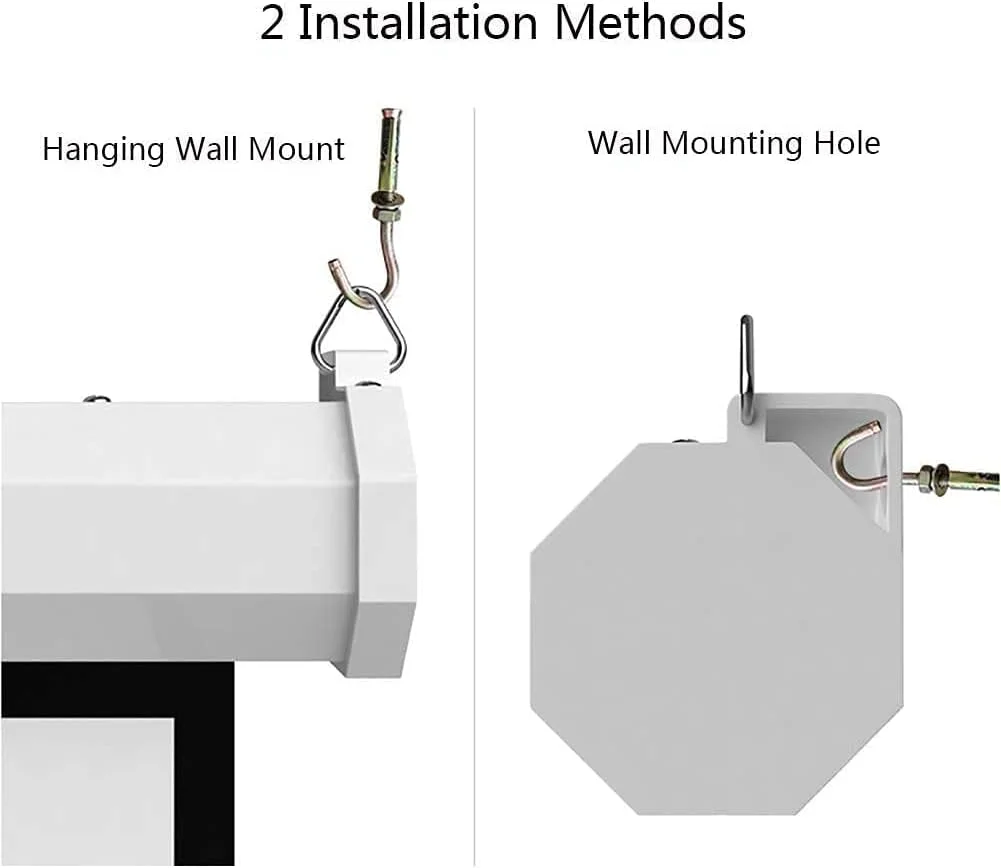 2 Installation Methods

Hanging Wall Mount

Wall Mounting Hole