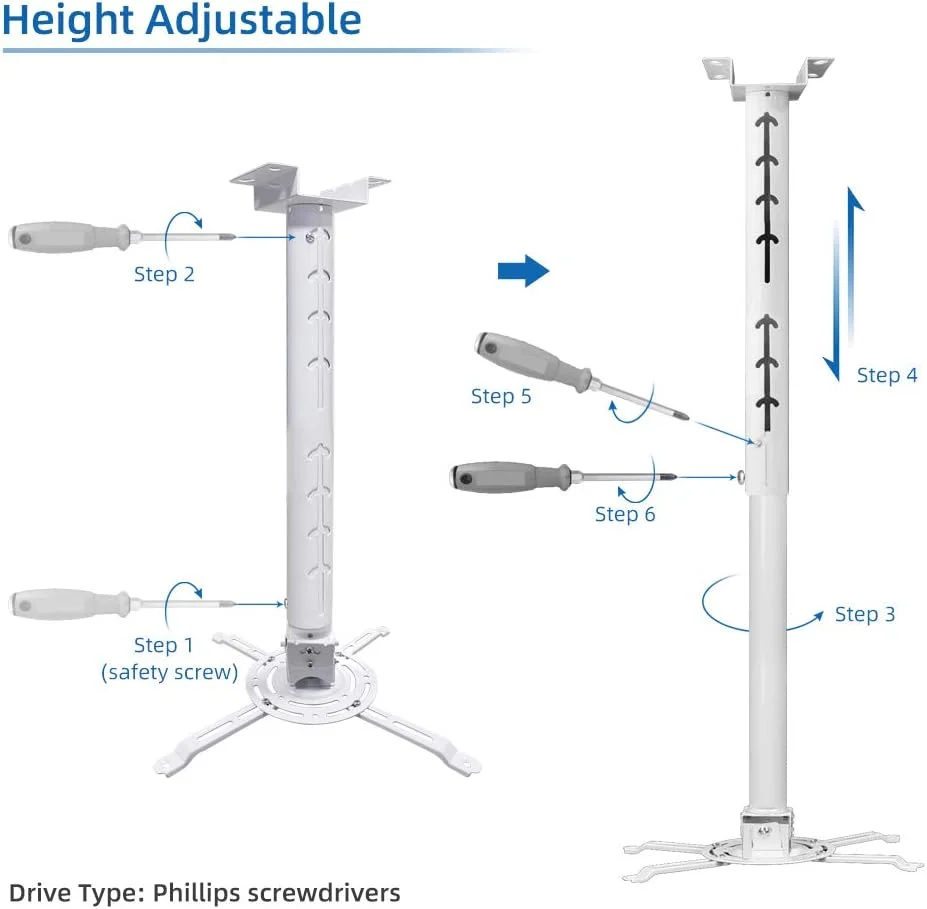 Height Adjustable

Step 2

Step 1
(safety screw)

Step 5

Step 6

Step 4

Step 3

Drive Type: Phillips screwdrivers