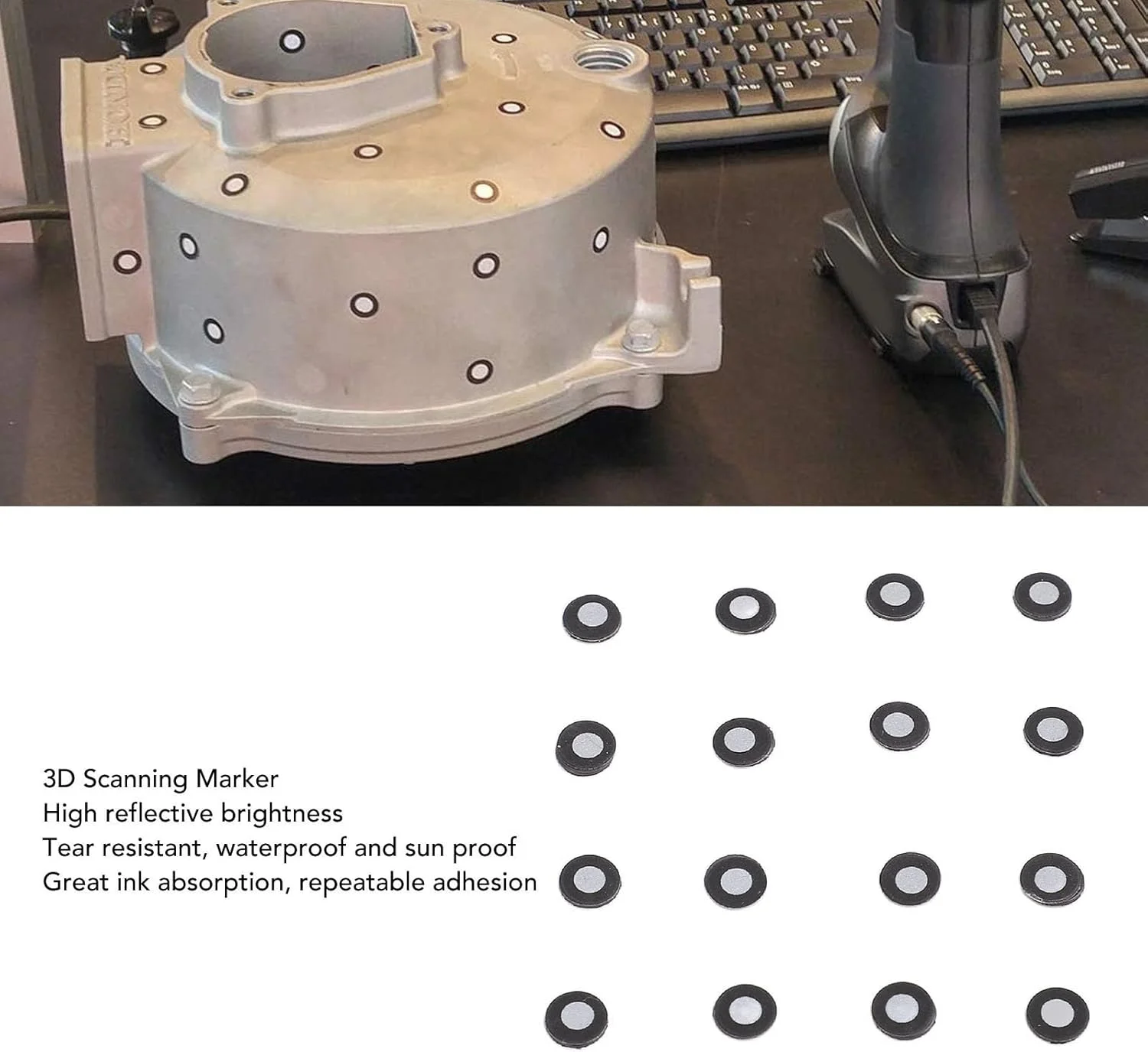 HONDA

3D Scanning Marker
High reflective brightness
Tear resistant, waterproof and sun proof
Great ink absorption, repeatable adhesion