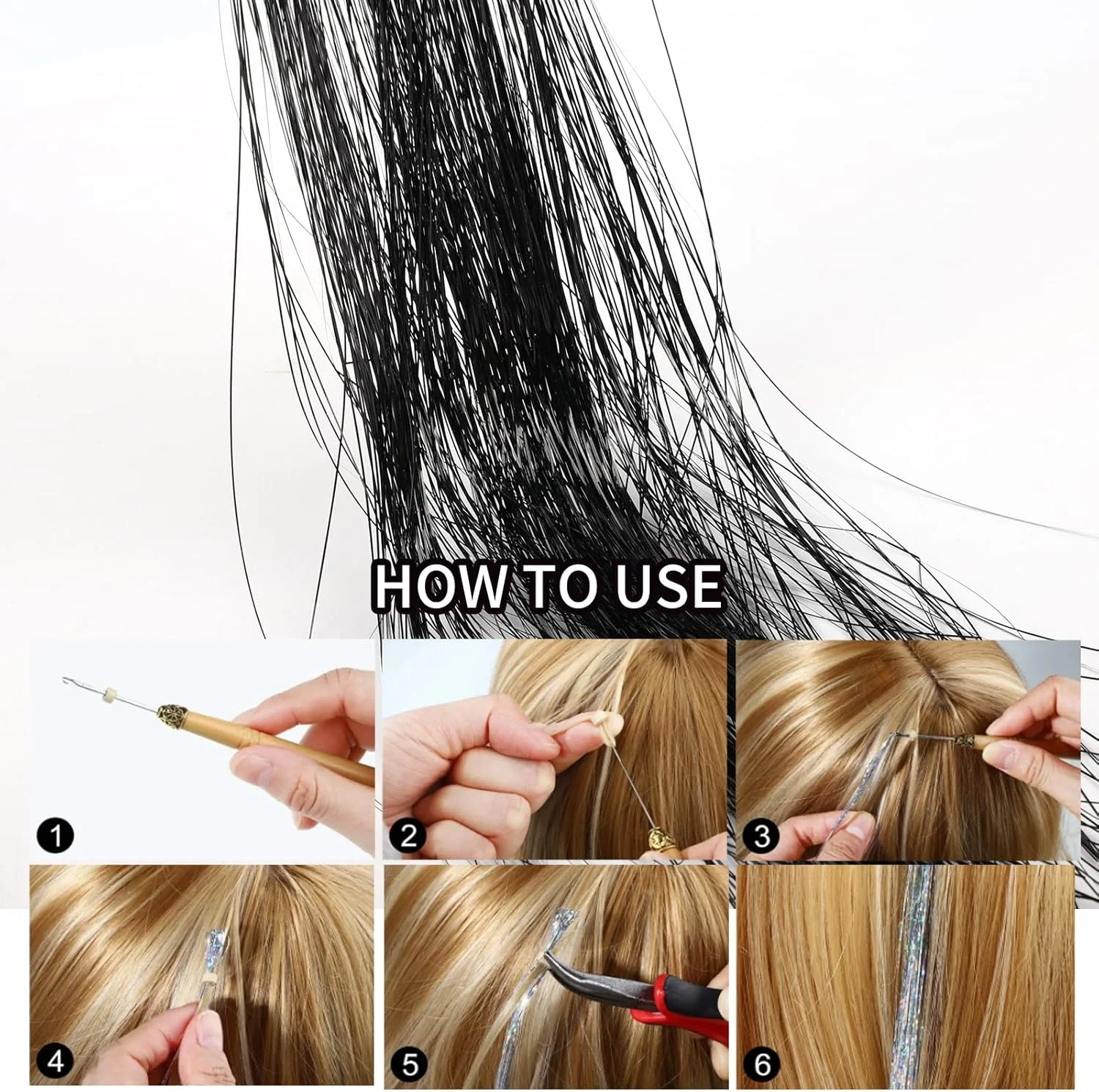 HOW TO USE

1

2

3

4

5

6