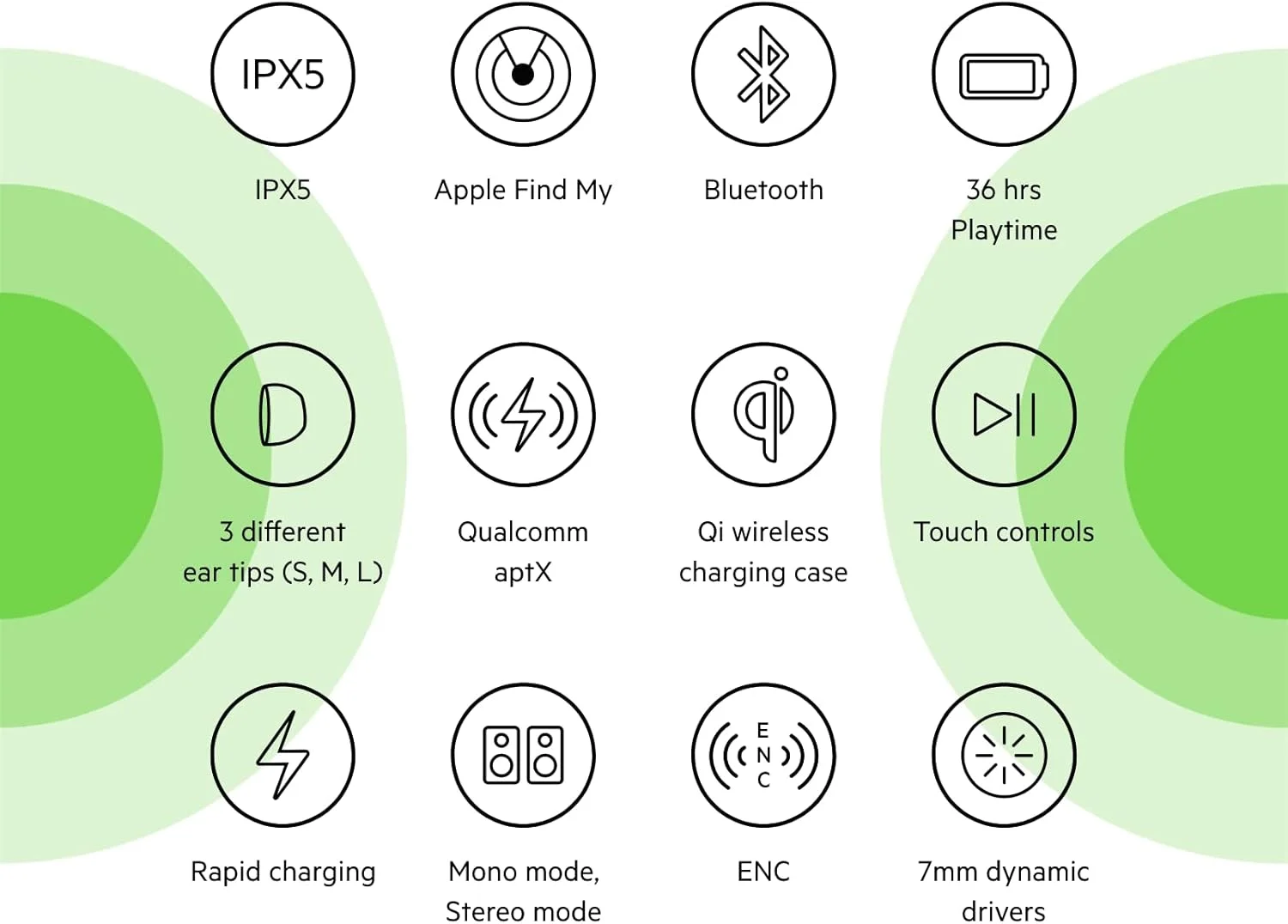 IPX5

IPX5

Apple Find My

Bluetooth

36 hrs Playtime

3 different ear tips (S, M, L)

Qualcomm aptX

Qi wireless charging case

Touch controls

Rapid charging

Mono mode, Stereo mode

E N C

ENC

7mm dynamic drivers