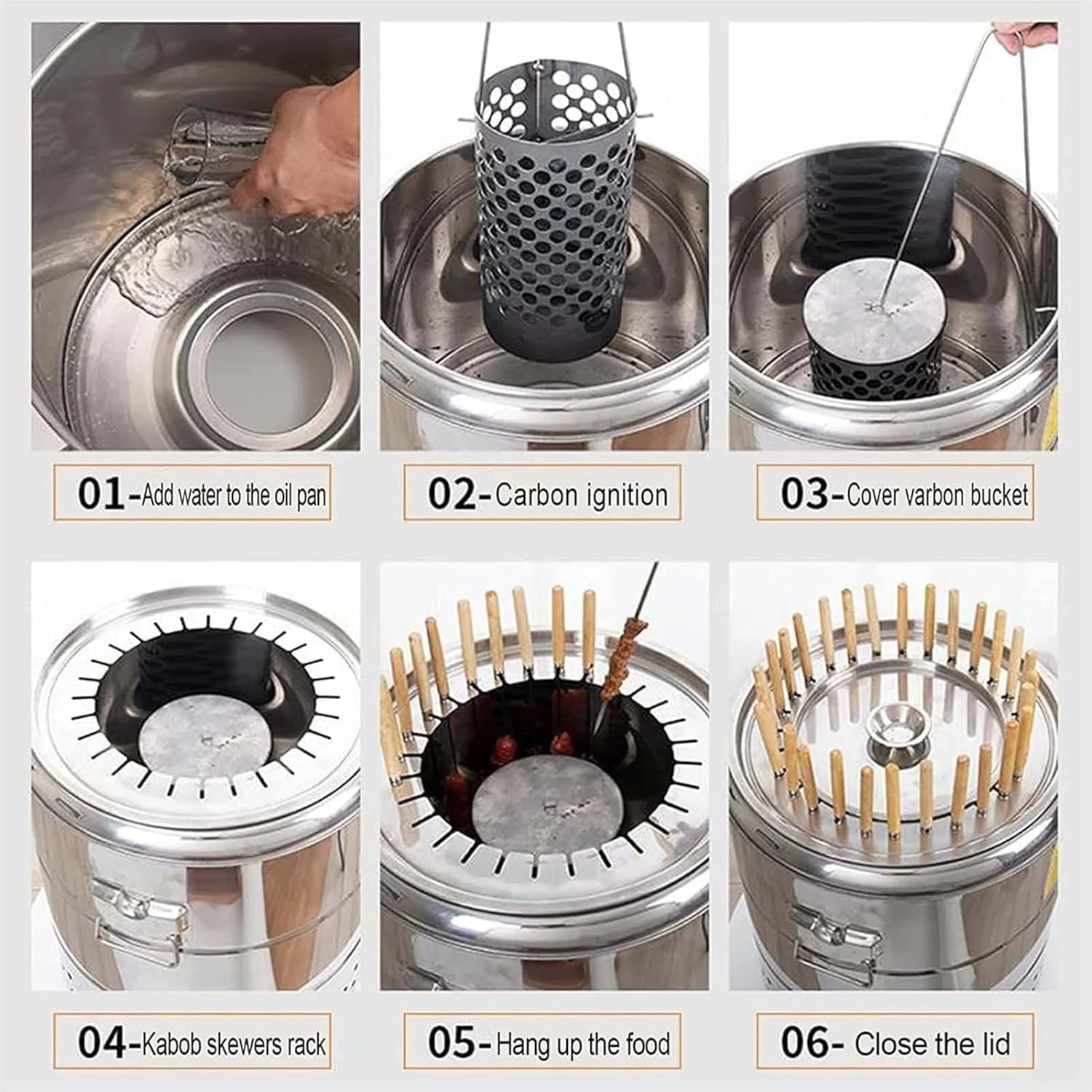 01-Add water to the oil pan

02-Carbon ignition

03-Cover varbon bucket

04-Kabob skewers rack

05-Hang up the food

06- Close the lid