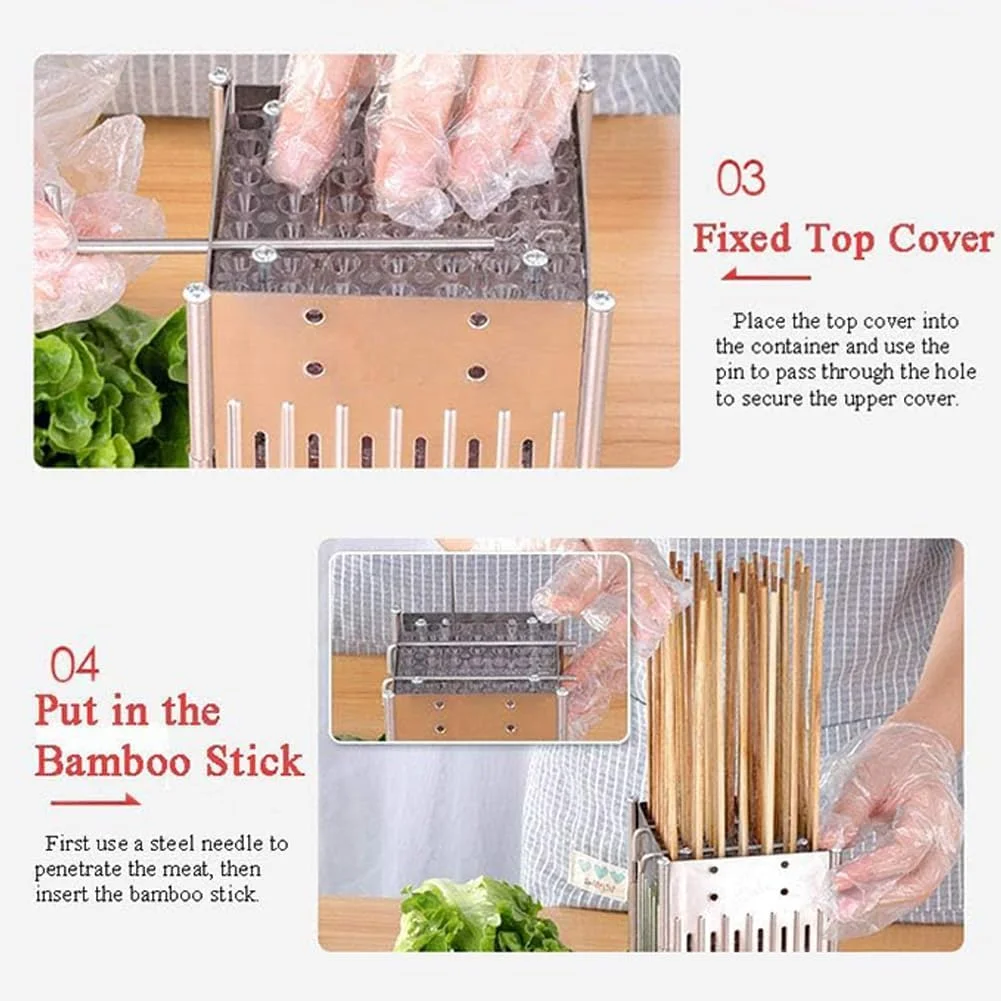 03
Fixed Top Cover

Place the top cover into the container and use the pin to pass through the hole to secure the upper cover.

04
Put in the Bamboo Stick

First use a steel needle to penetrate the meat, then insert the bamboo stick.