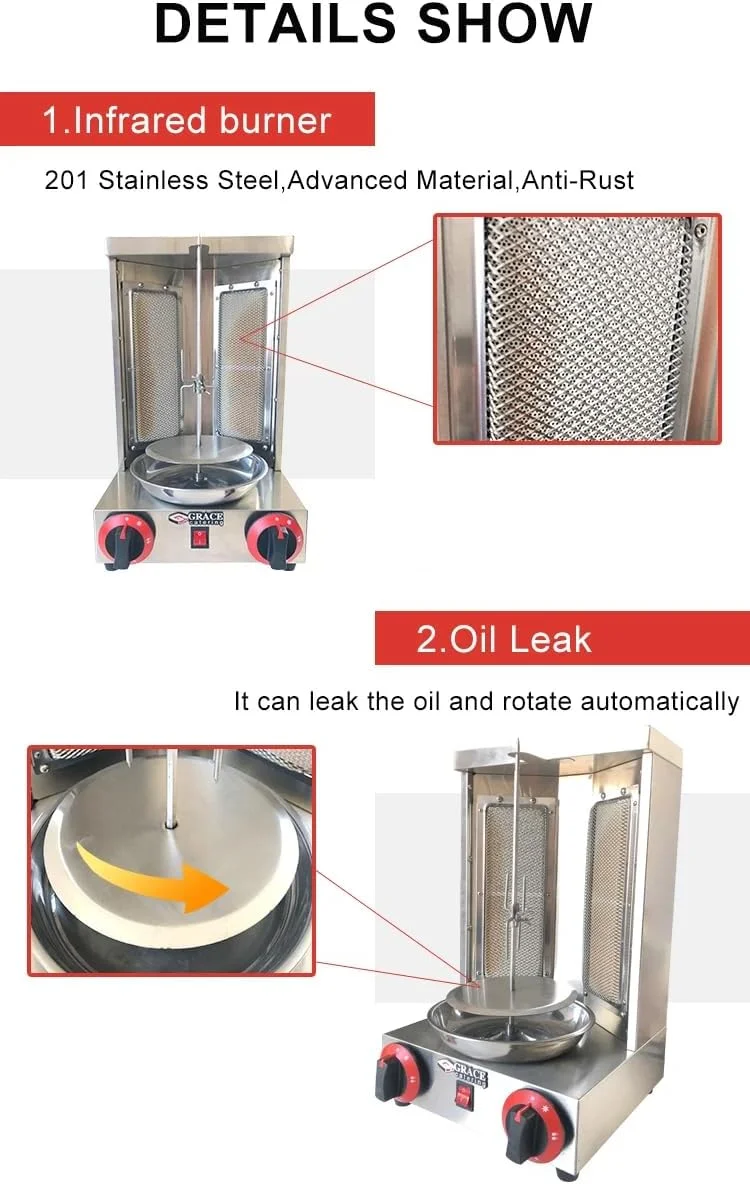 DETAILS SHOW

1.Infrared burner

201 Stainless Steel,Advanced Material,Anti-Rust

GRACE catering

2.Oil Leak

It can leak the oil and rotate automatically

GRACE catering