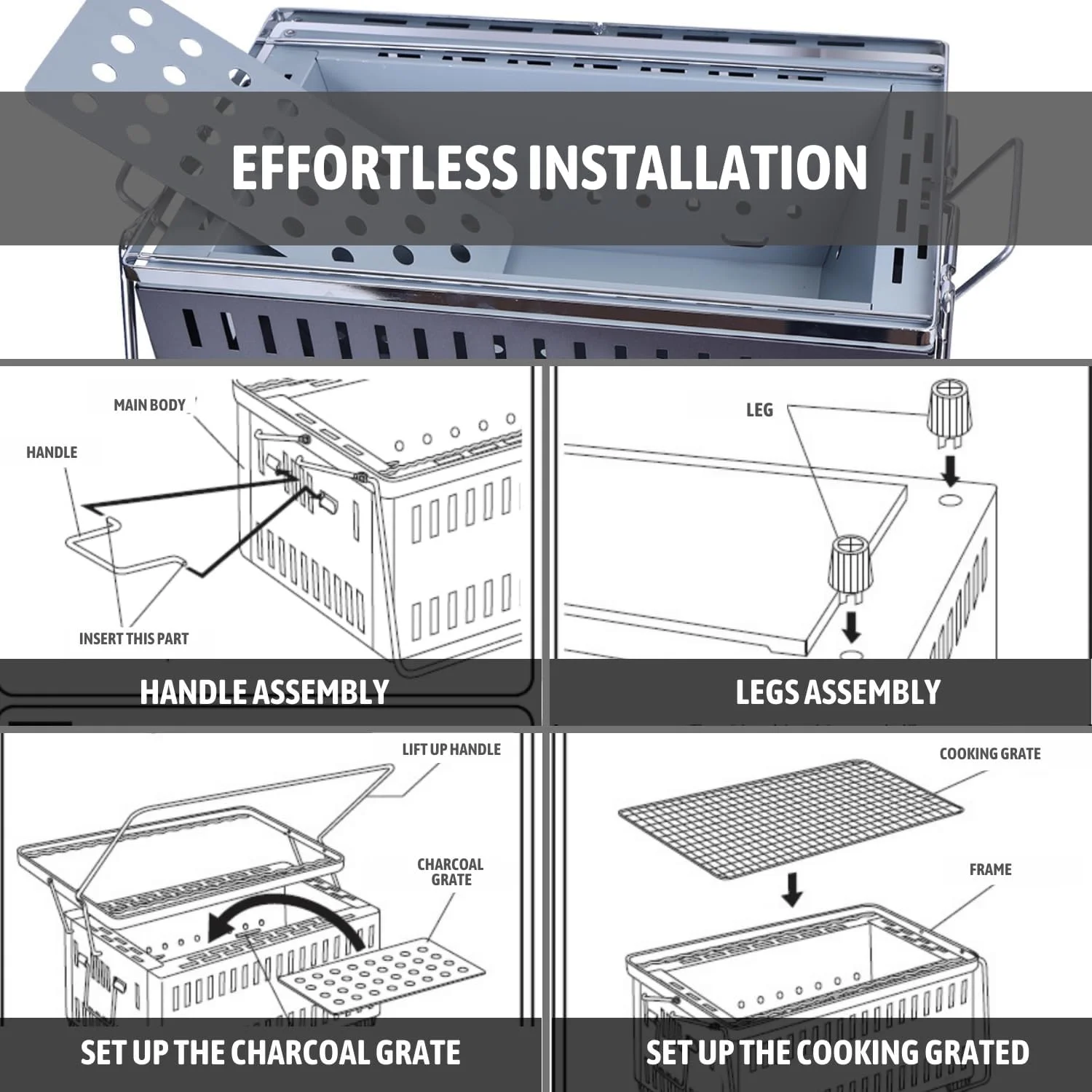 EFFORTLESS INSTALLATION

MAIN BODY

HANDLE

INSERT THIS PART

HANDLE ASSEMBLY

LEG

LEGS ASSEMBLY

LIFT UP HANDLE

CHARCOAL GRATE

SET UP THE CHARCOAL GRATE

COOKING GRATE

FRAME

SET UP THE COOKING GRATED