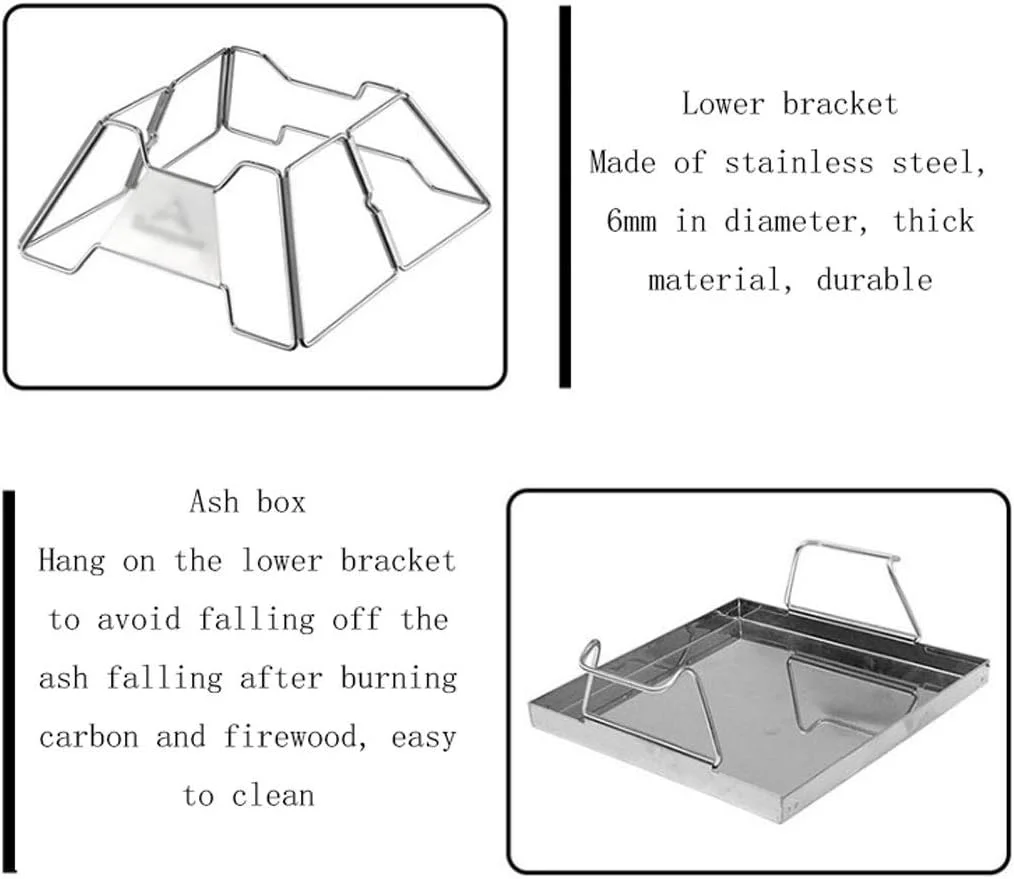 Lower bracket
Made of stainless steel, 6mm in diameter, thick material, durable

Ash box
Hang on the lower bracket to avoid falling off the ash falling after burning carbon and firewood, easy to clean