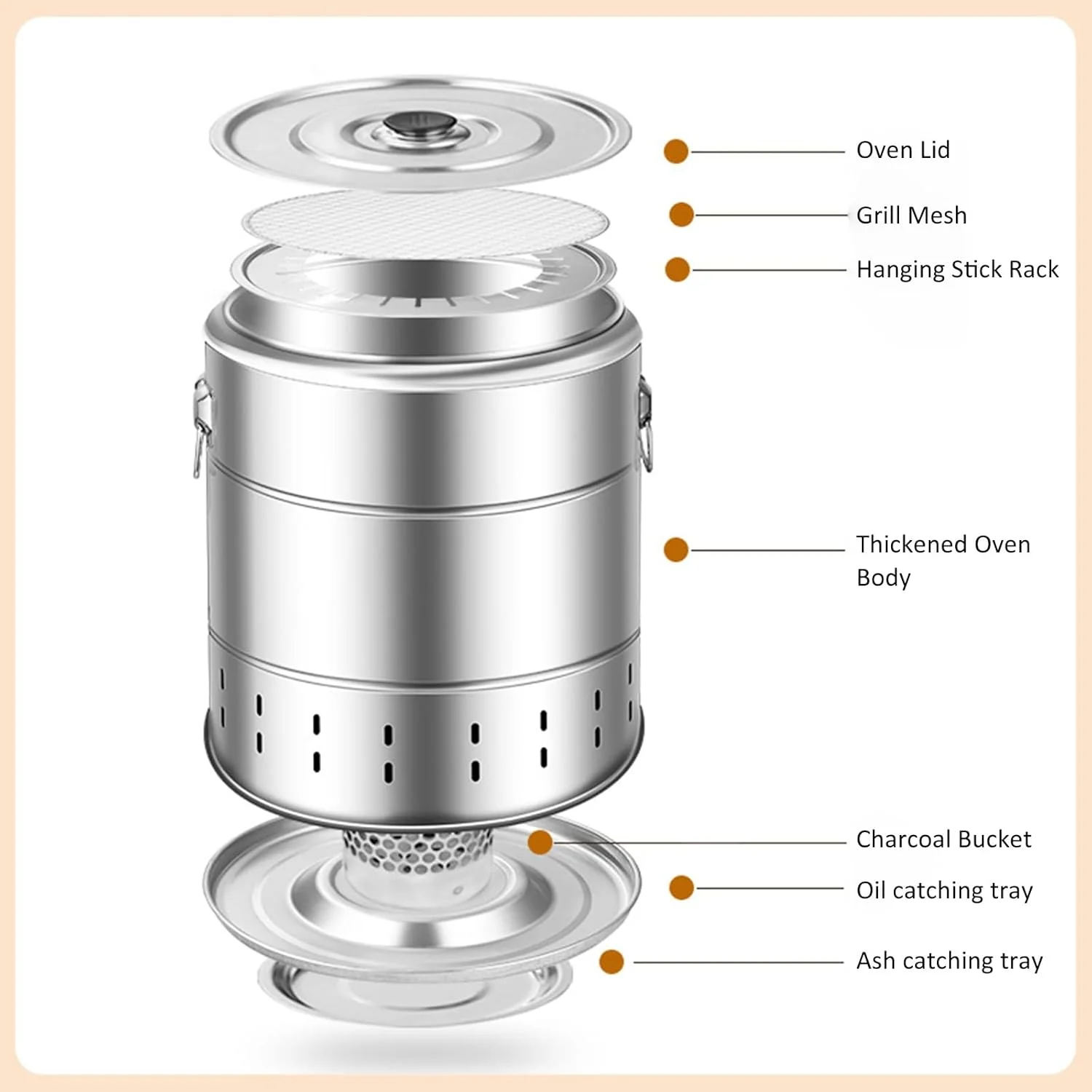 Oven Lid

Grill Mesh

Hanging Stick Rack

Thickened Oven Body

Charcoal Bucket

Oil catching tray

Ash catching tray