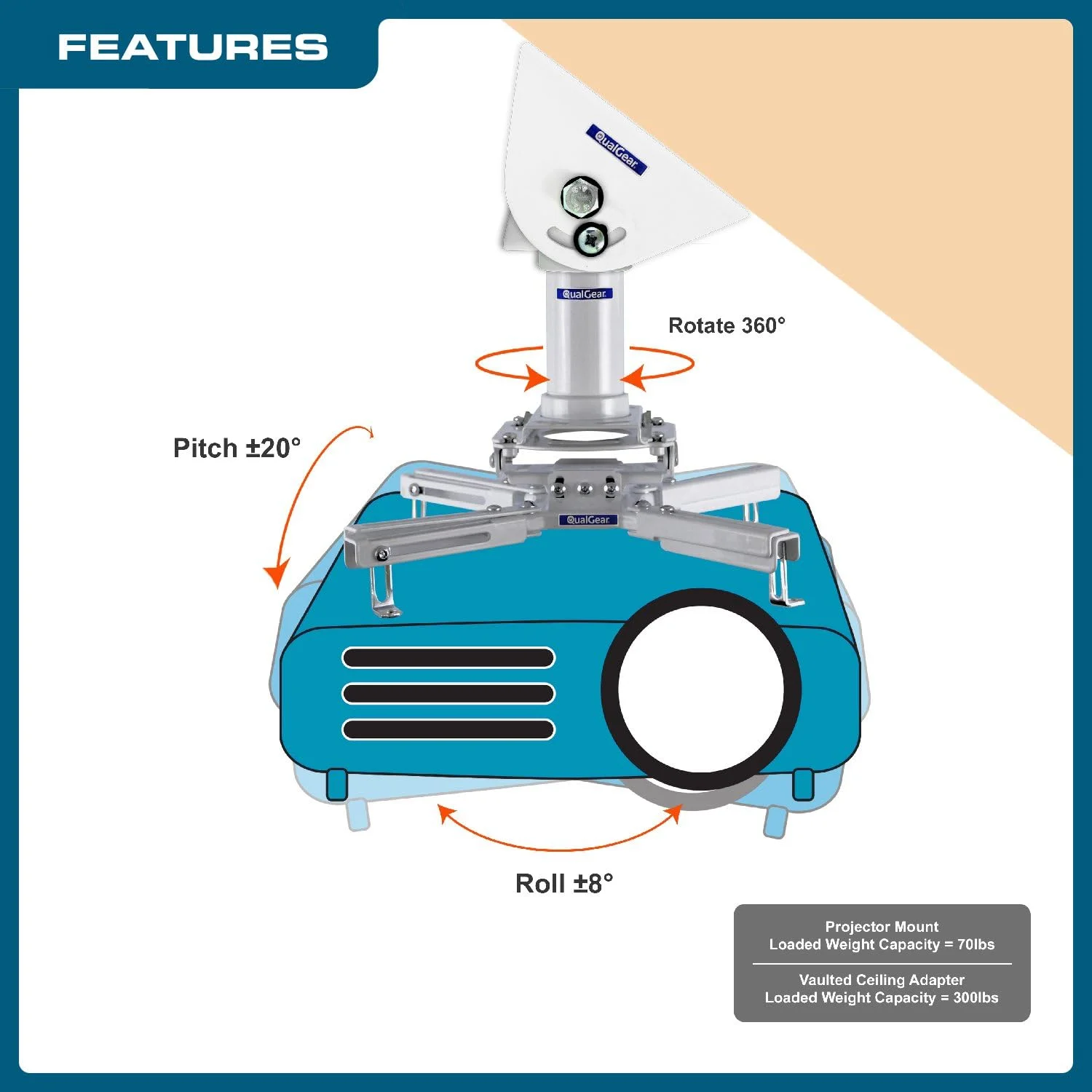 FEATURES

QualGear

QualGear

Rotate 360°

Pitch ±20°

QualGear

Roll ±8°

Projector Mount
Loaded Weight Capacity = 70lbs

Vaulted Ceiling Adapter
Loaded Weight Capacity = 300lbs