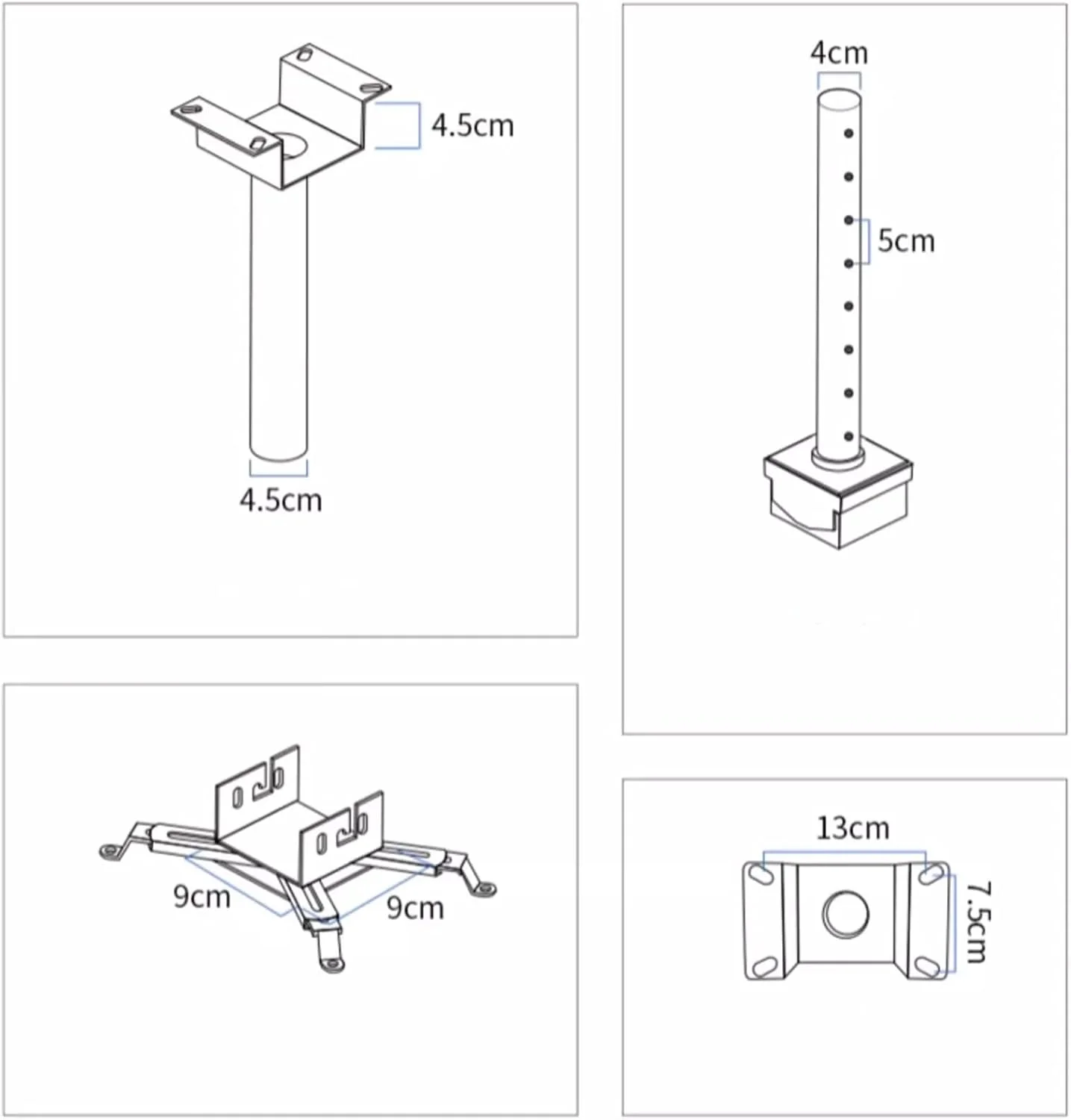 4.5cm

4.5cm

4cm

5cm

9cm

9cm

13cm

7.5cm