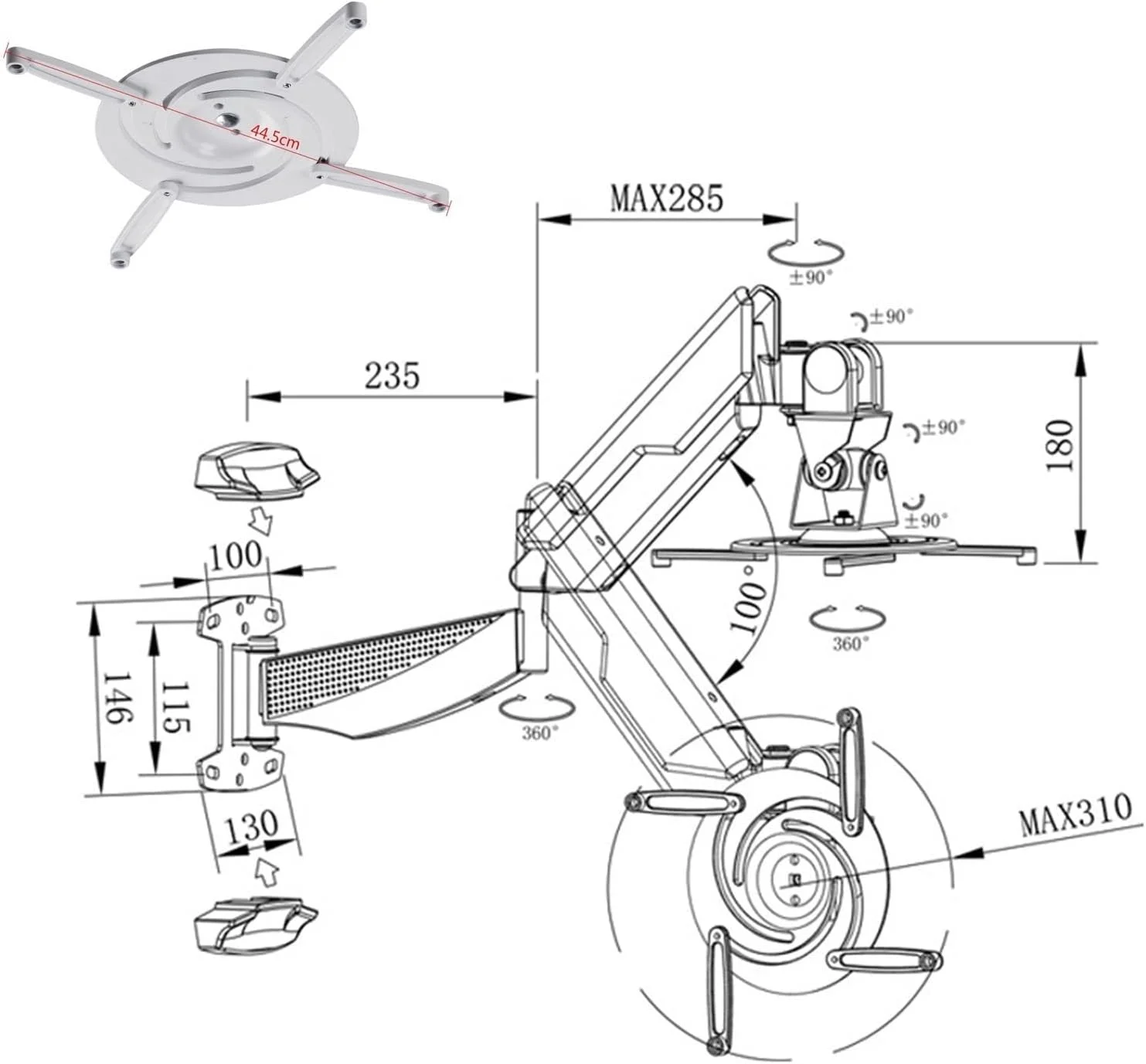 44.5cm

MAX285

±90°

±90°

235

±90°

180

±90°

100

100°

360°

146

115

360°

130

MAX310