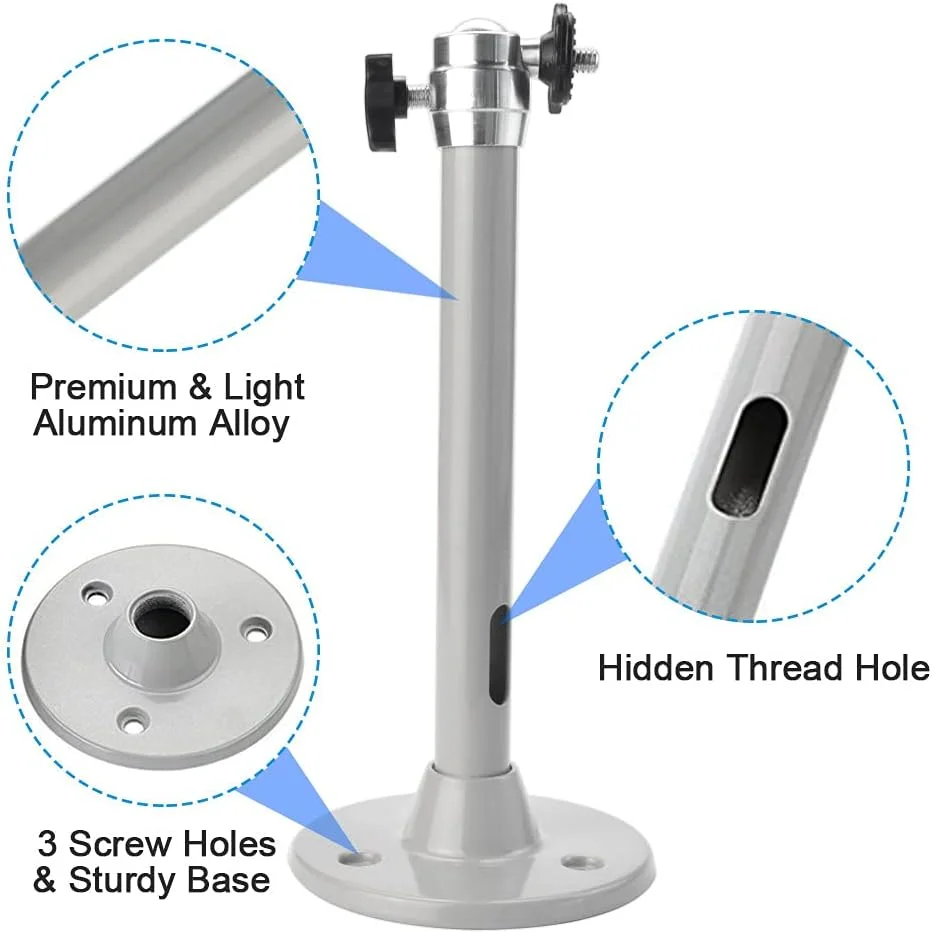 Premium & Light
Aluminum Alloy

Hidden Thread Hole

3 Screw Holes
& Sturdy Base