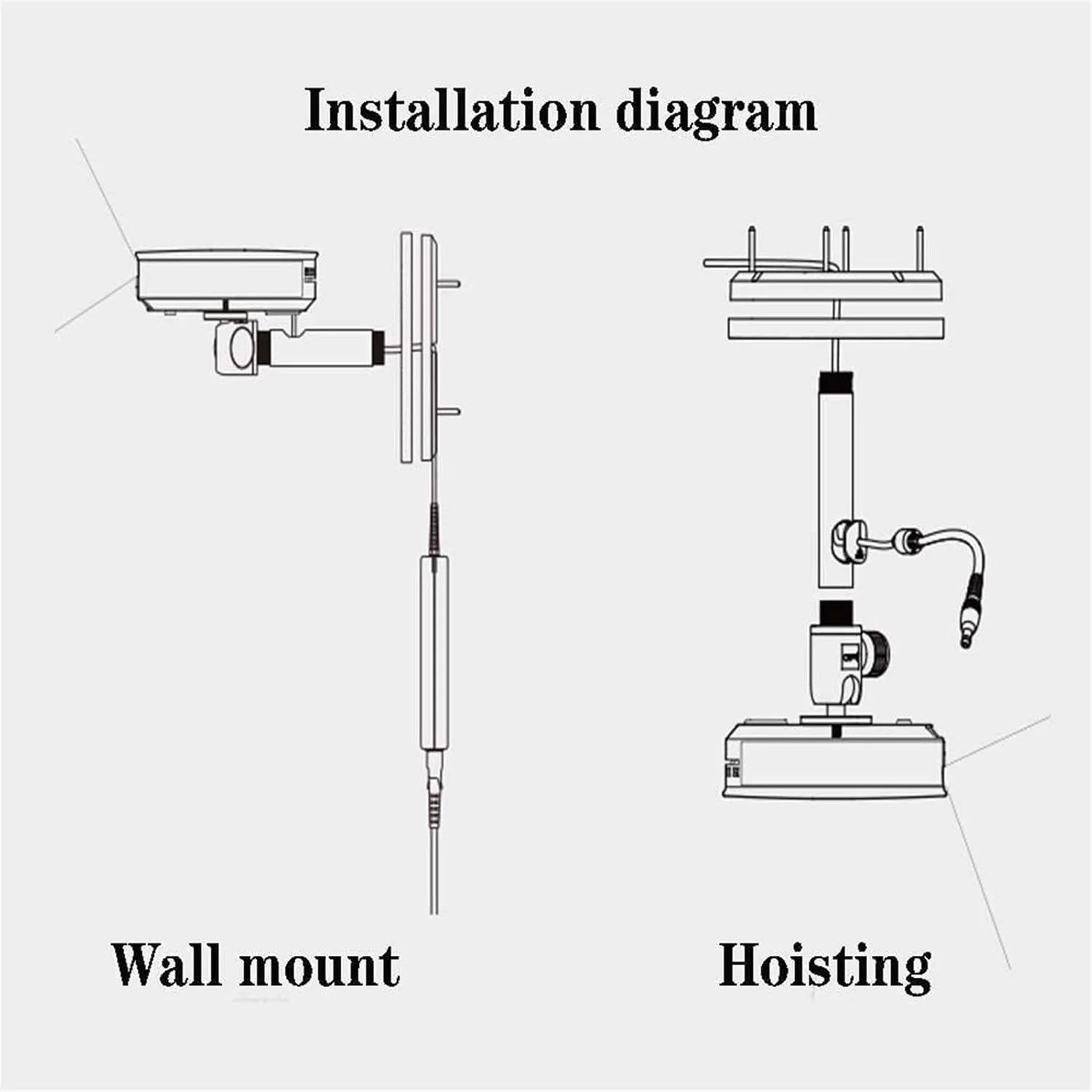 Installation diagram

Wall mount

Hoisting