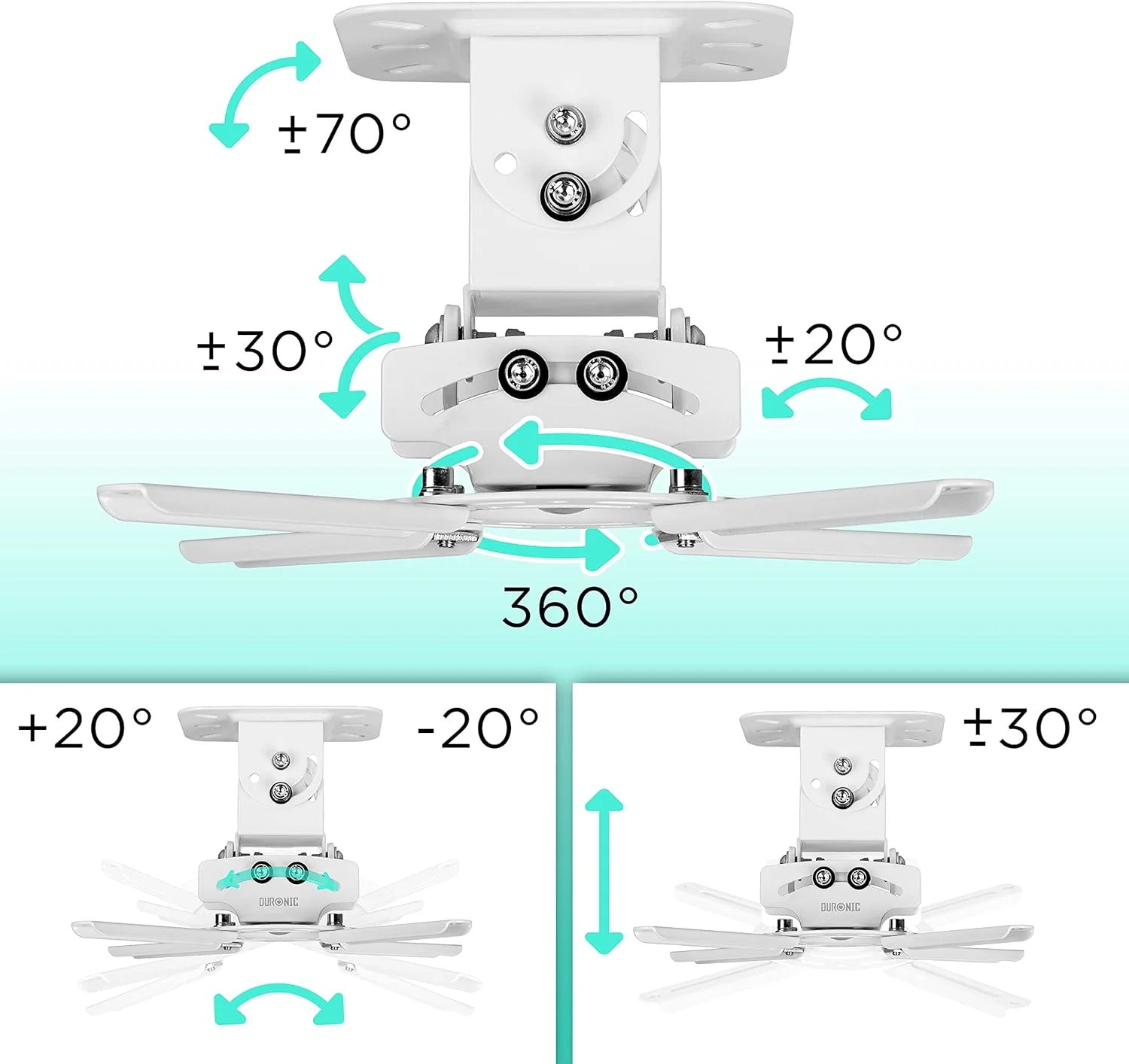 ±70°

±30°

±20°

360°

+20°

-20°

DURONIC

±30°

DURONIC