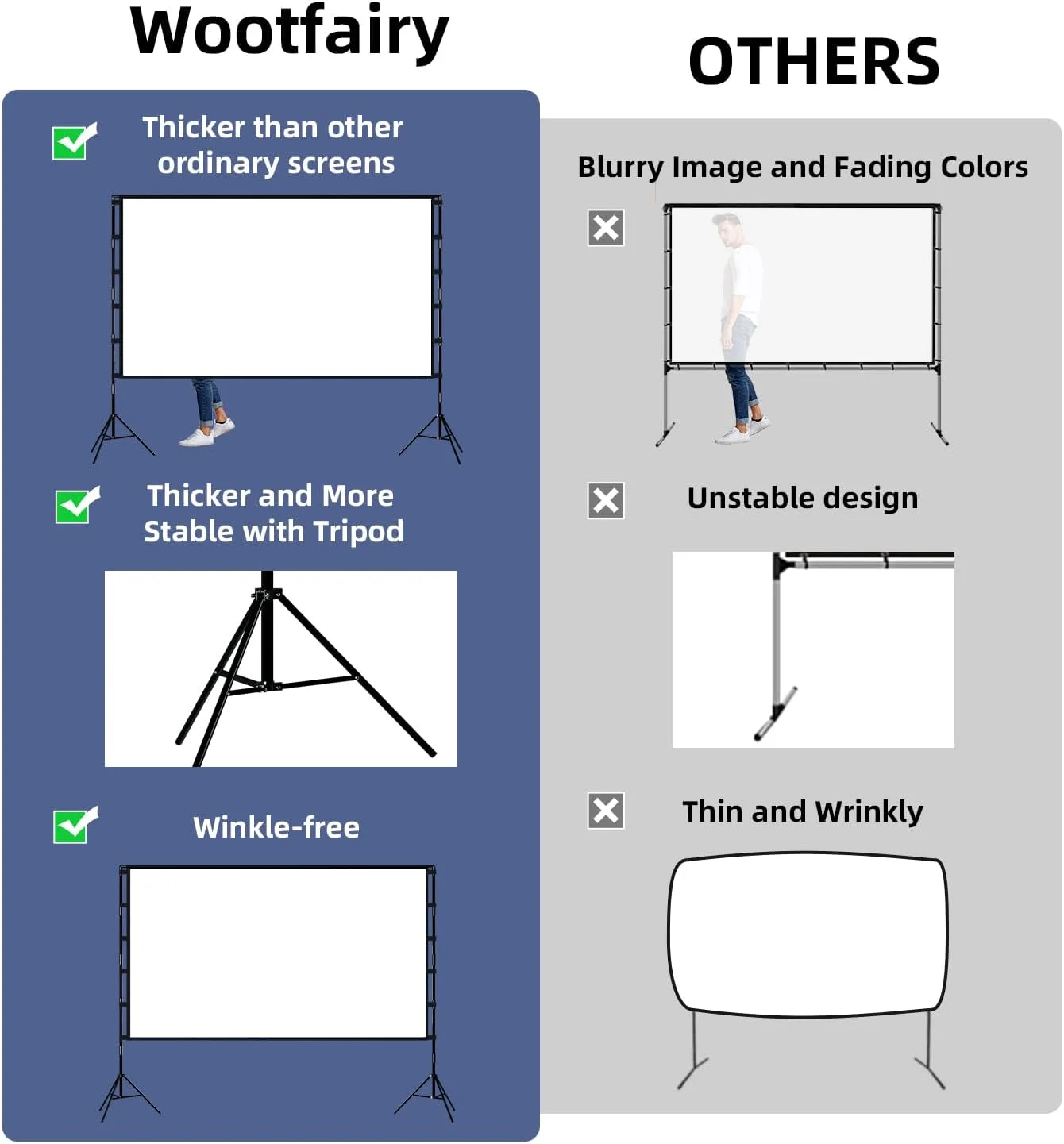 Wootfairy

Thicker than other ordinary screens

Thicker and More Stable with Tripod

Winkle-free

OTHERS

Blurry Image and Fading Colors

Unstable design

Thin and Wrinkly