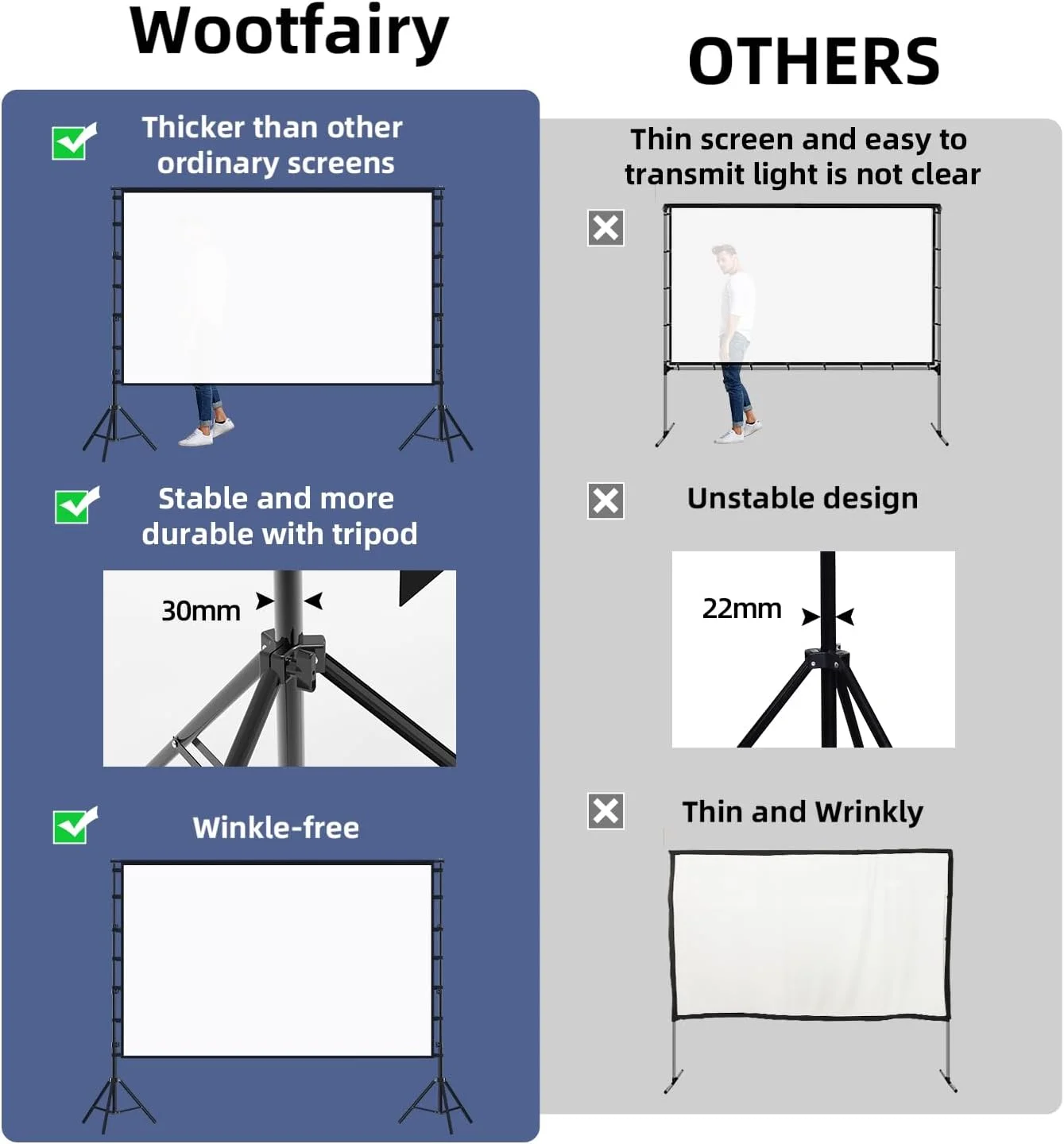 Wootfairy

Thicker than other ordinary screens

Stable and more durable with tripod

30mm

Winkle-free

OTHERS

Thin screen and easy to transmit light is not clear

Unstable design

22mm

Thin and Wrinkly