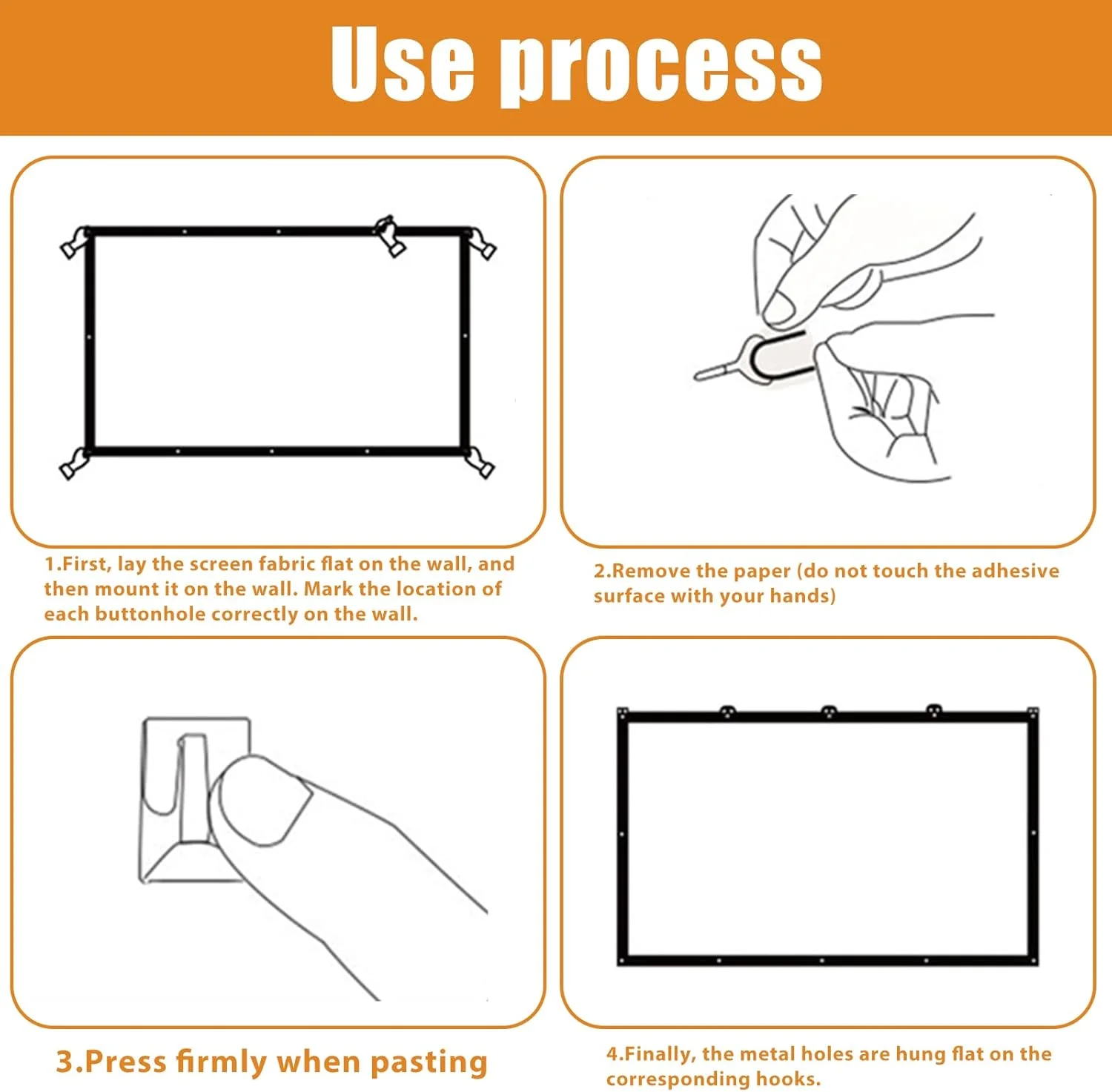 Use process

1.First, lay the screen fabric flat on the wall, and then mount it on the wall. Mark the location of each buttonhole correctly on the wall.

2.Remove the paper (do not touch the adhesive surface with your hands)

3.Press firmly when pasting

4.Finally, the metal holes are hung flat on the corresponding hooks.