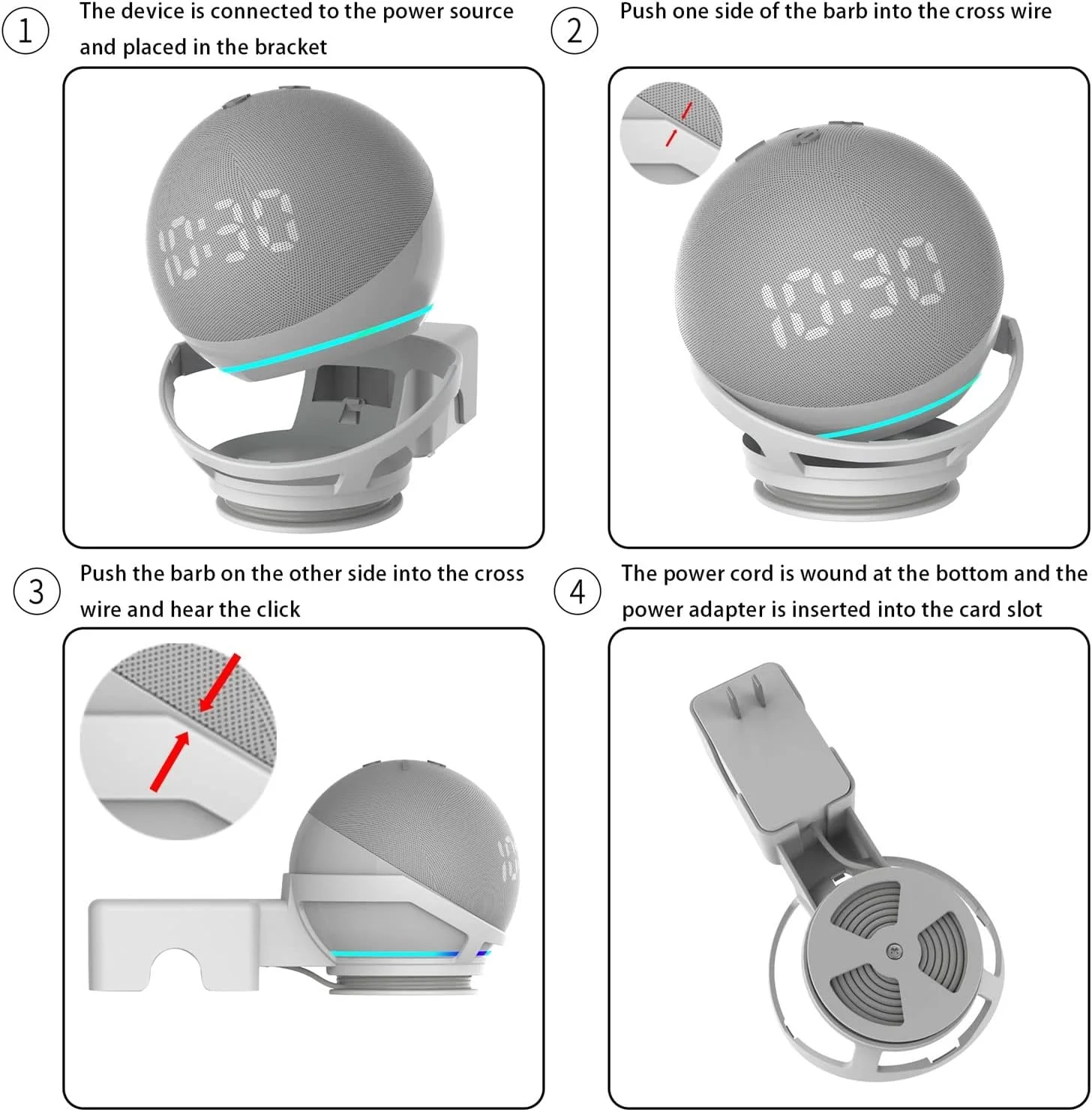 ① The device is connected to the power source and placed in the bracket

10:30

② Push one side of the barb into the cross wire

10:30

③ Push the barb on the other side into the cross wire and hear the click

④ The power cord is wound at the bottom and the power adapter is inserted into the card slot