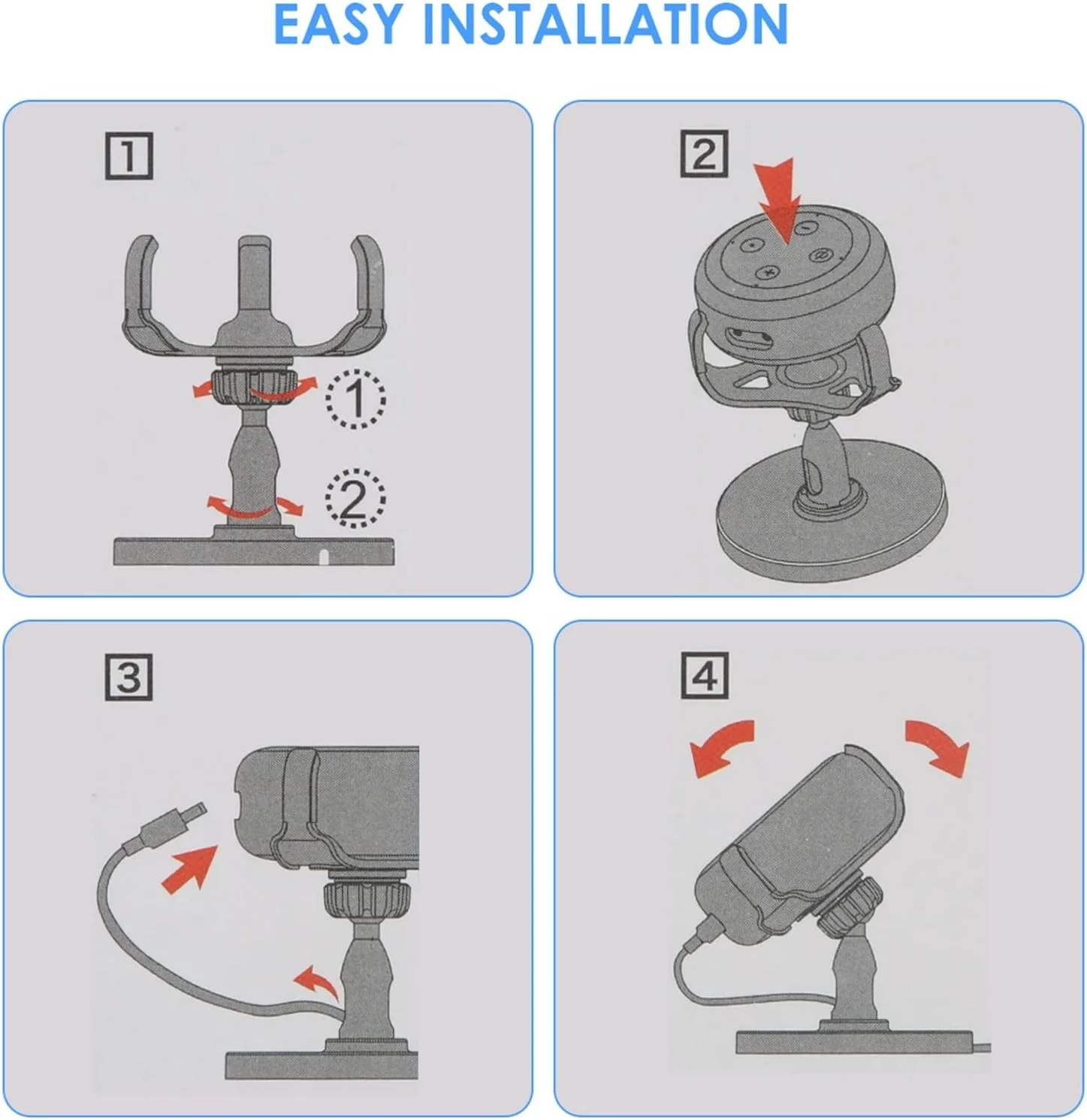 EASY INSTALLATION

1

1

2

2

3

4