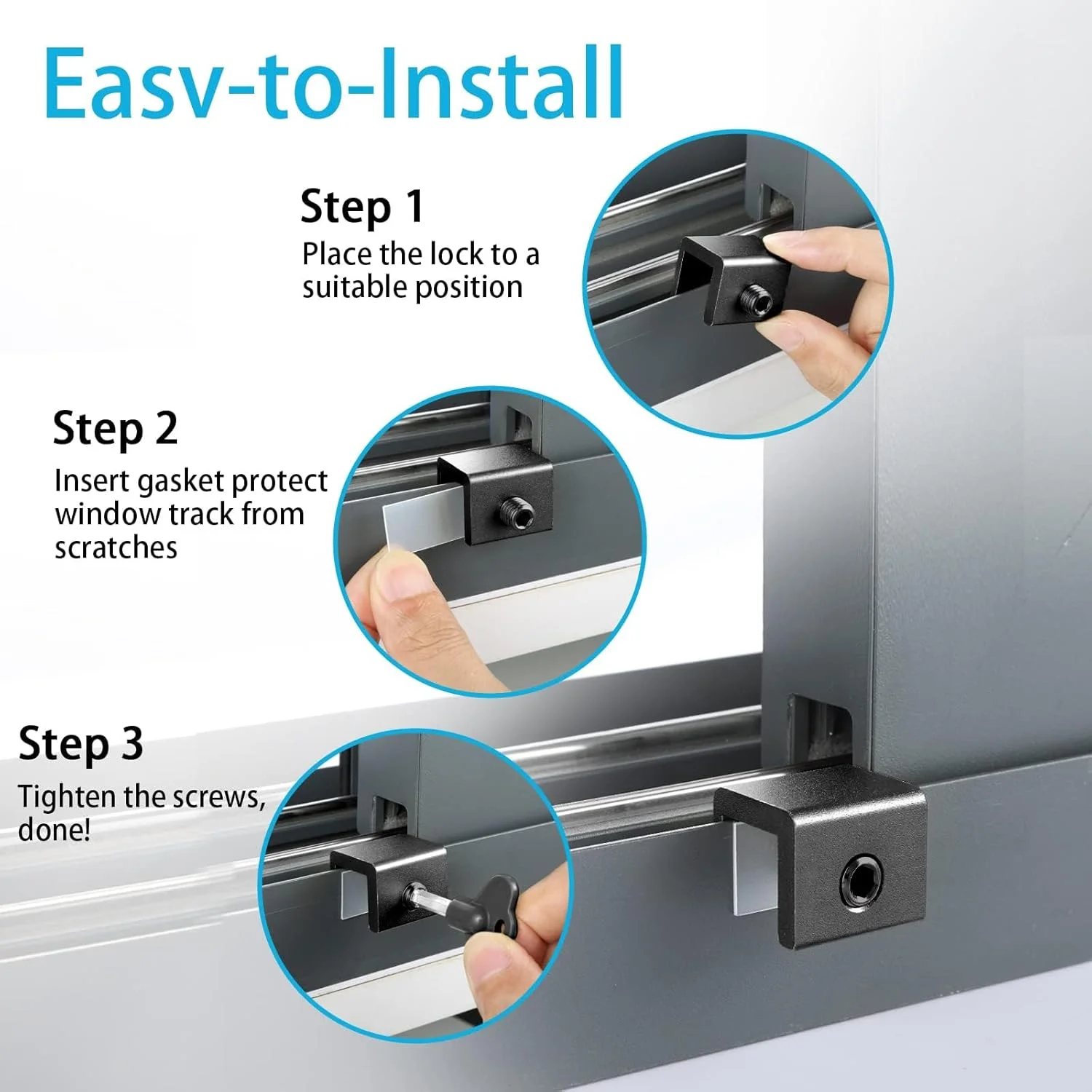 Easv-to-Install

Step 1
Place the lock to a suitable position

Step 2
Insert gasket protect window track from scratches

Step 3
Tighten the screws, done!